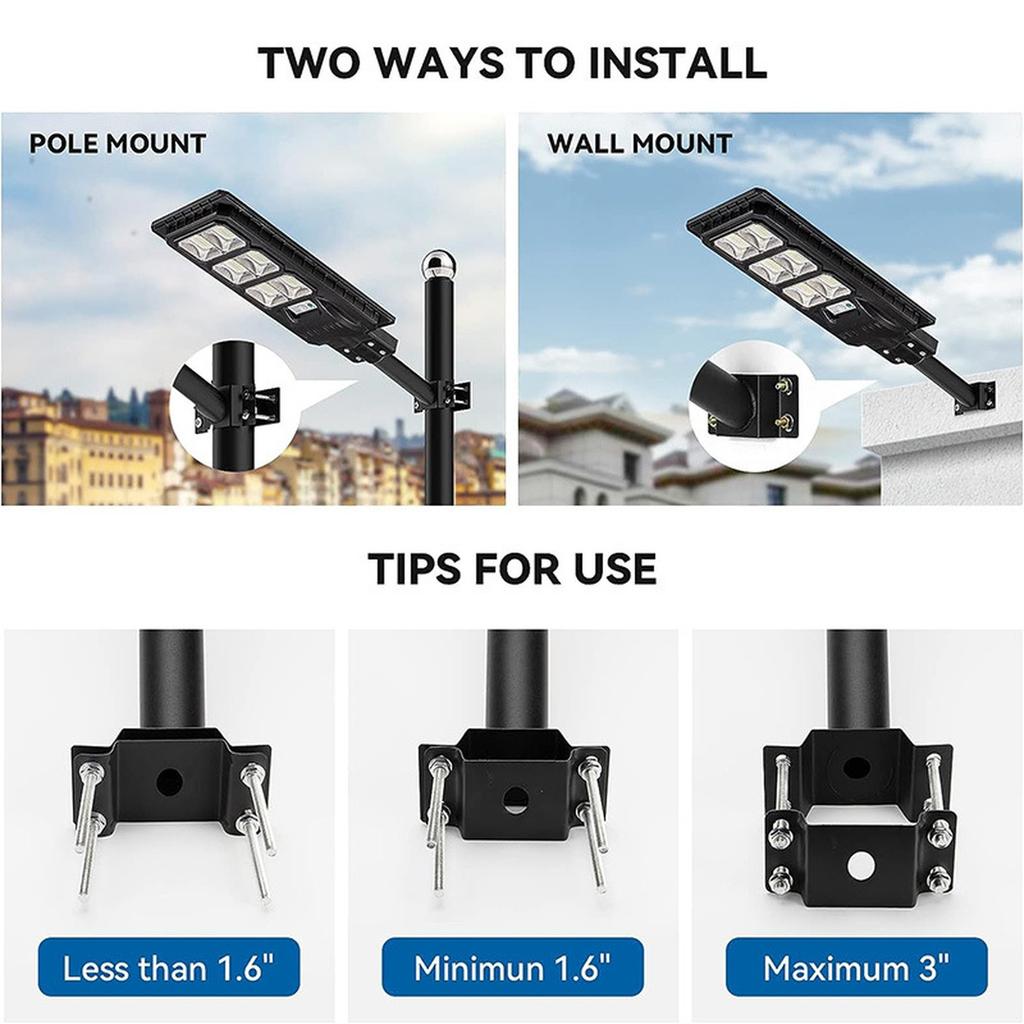 TWO WAYS TO INSTALL

POLE MOUNT

WALL MOUNT

TIPS FOR USE

Less than 1.6"

Minimun 1.6"

Maximum 3"