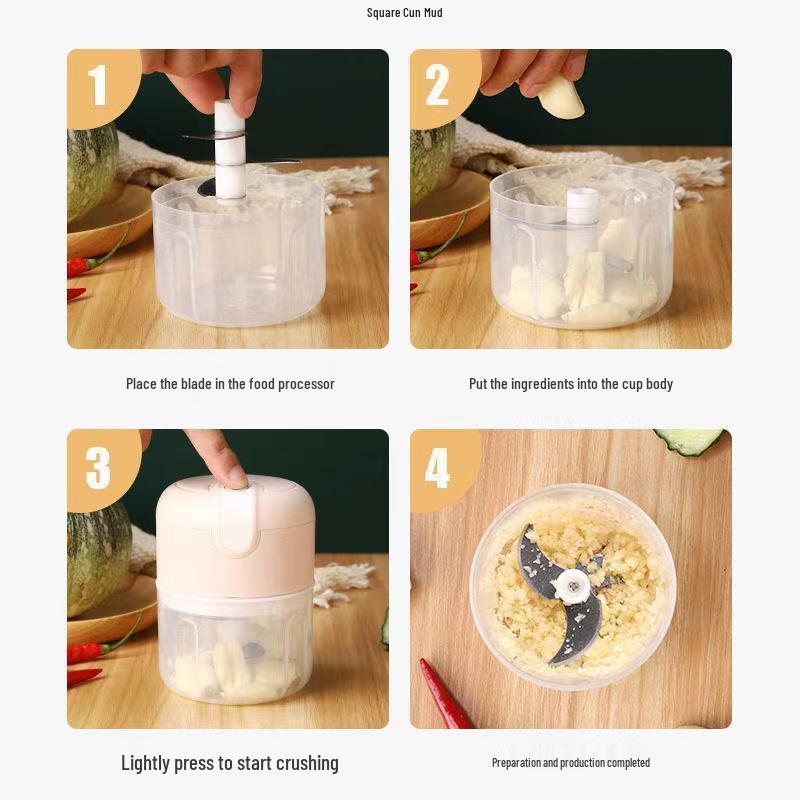 Square Cun Mud

1

Place the blade in the food processor

2

Put the ingredients into the cup body

3

Lightly press to start crushing

4

Preparation and production completed