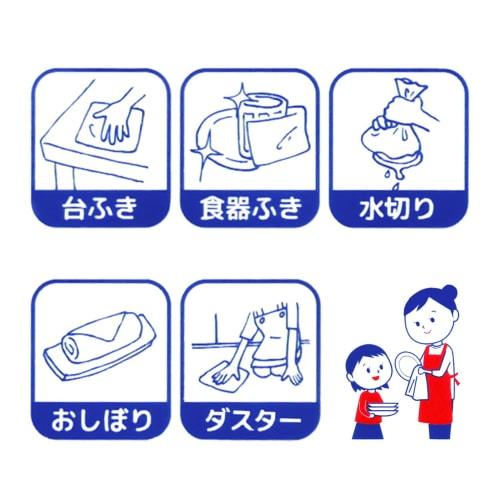 台ふき

食器ふき

水切り

おしぼり

ダスター