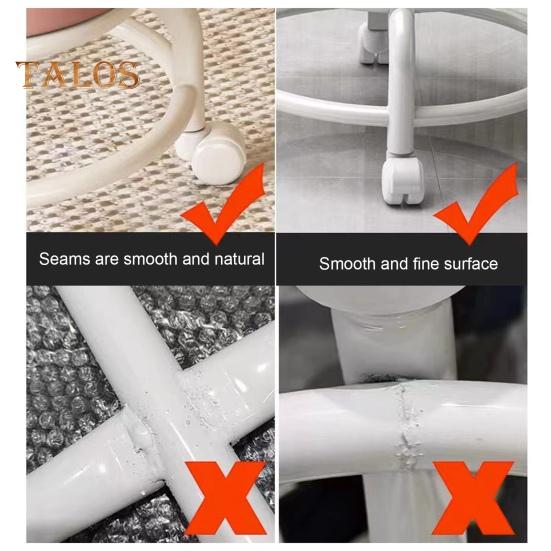 TALOS

Seams are smooth and natural

Smooth and fine surface