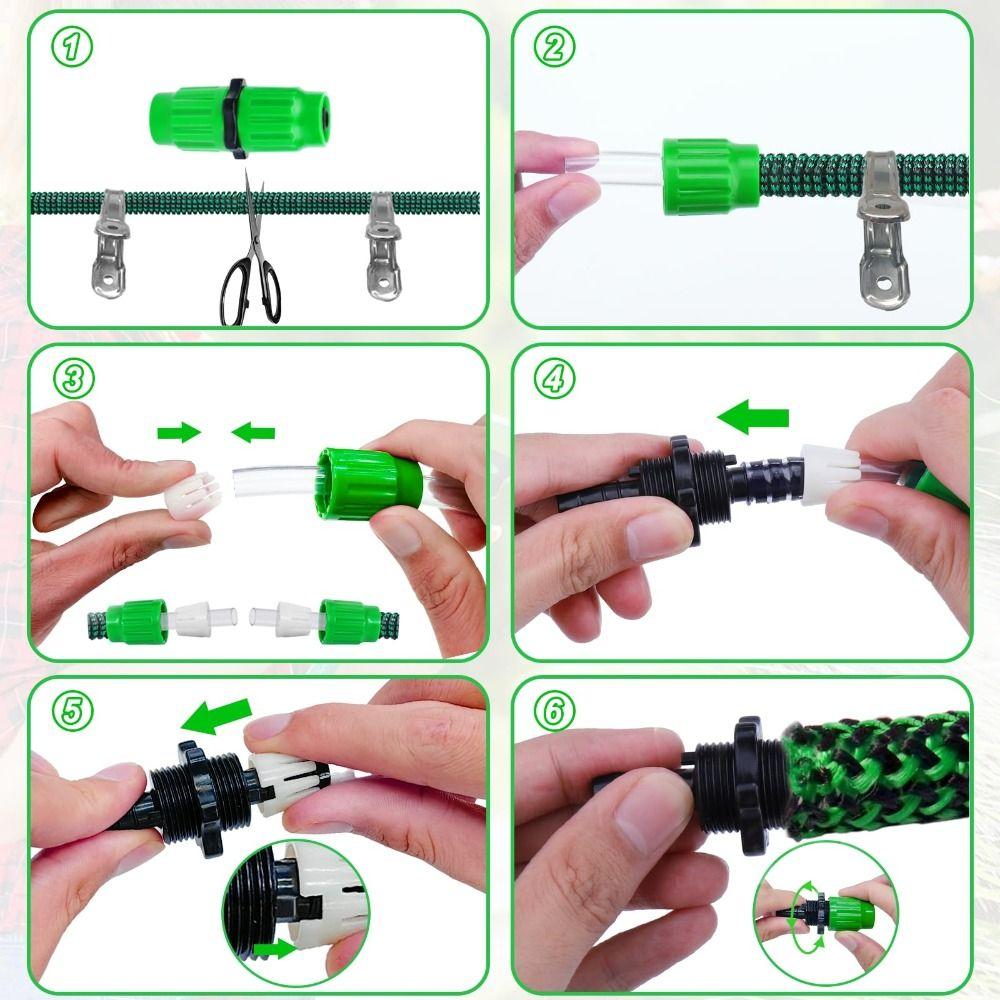 ①

②

③

④

⑤

⑥