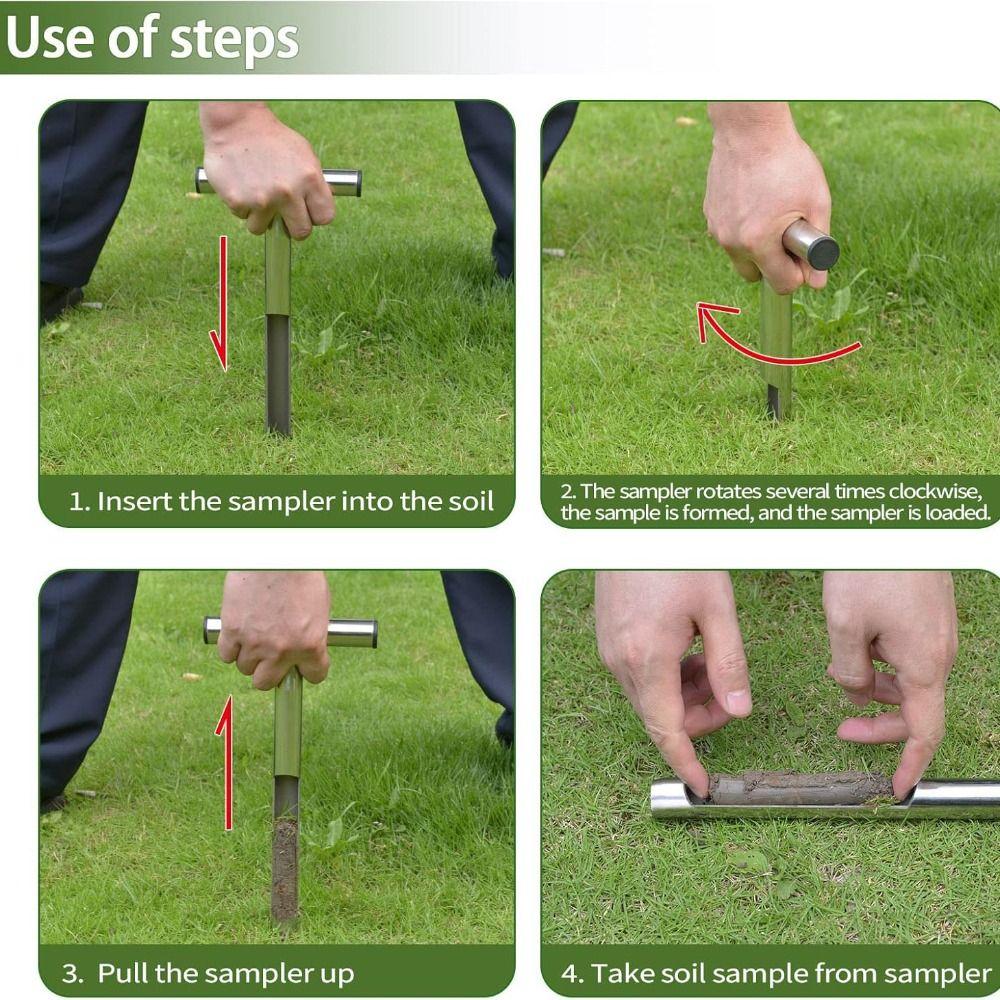 Use of steps

1. Insert the sampler into the soil

2. The sampler rotates several times clockwise, the sample is formed, and the sampler is loaded.

3. Pull the sampler up

4. Take soil sample from sampler