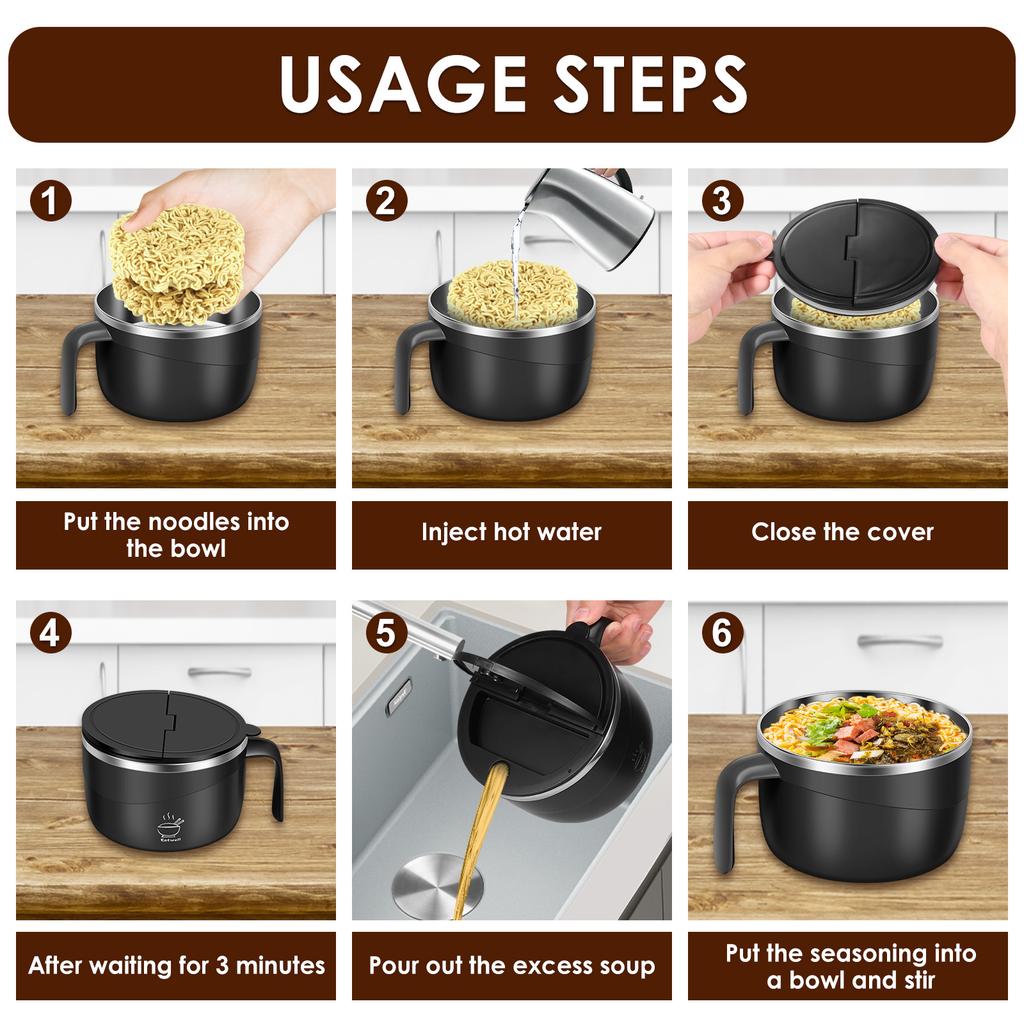 USAGE STEPS

1

Put the noodles into the bowl

2

Inject hot water

3

Close the cover

4

Eatwell

After waiting for 3 minutes

5

Pour out the excess soup

6

Put the seasoning into a bowl and stir