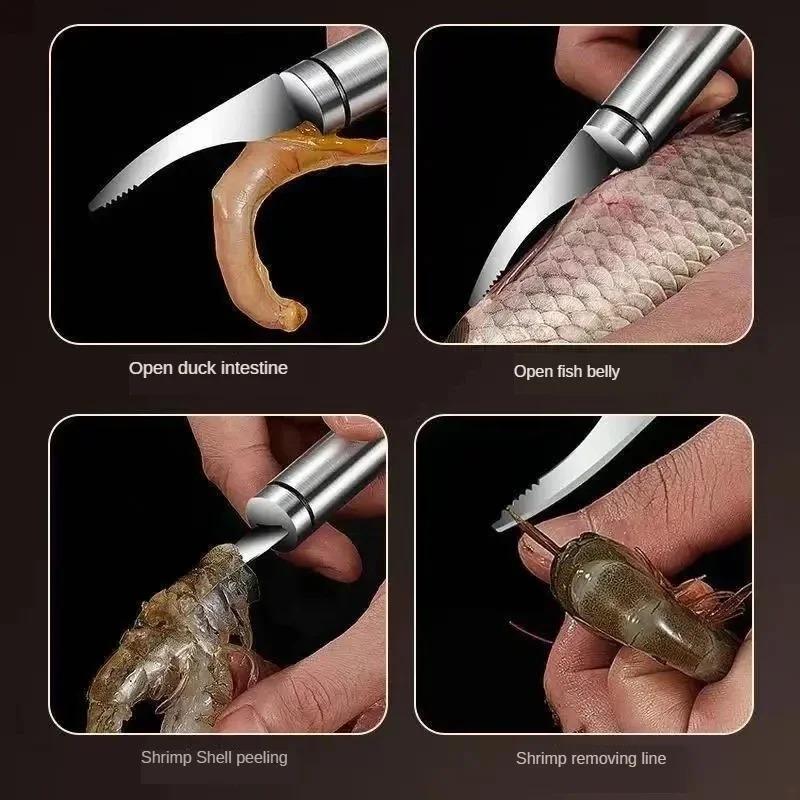 Open duck intestine

Open fish belly

Shrimp Shell peeling

Shrimp removing line