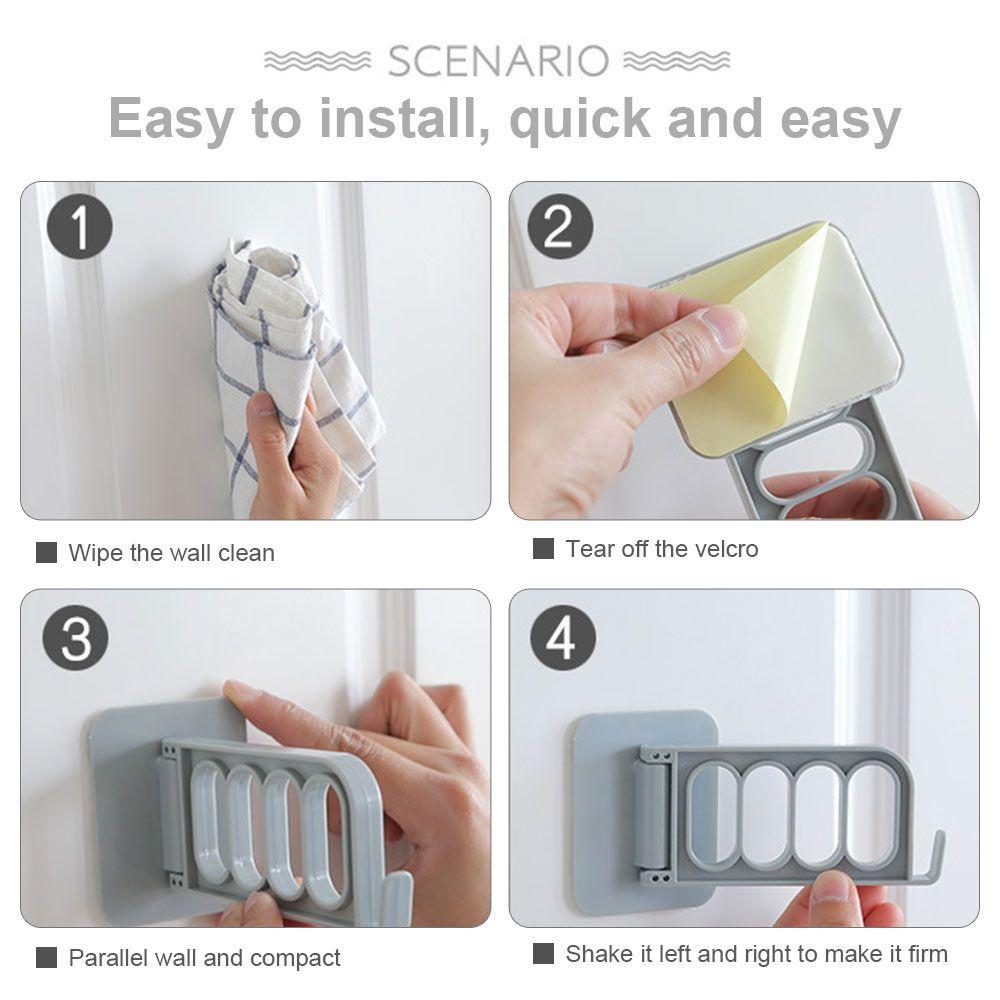 SCENARIO
Easy to install, quick and easy

1

Wipe the wall clean

2

Tear off the velcro

3

Parallel wall and compact

4

Shake it left and right to make it firm