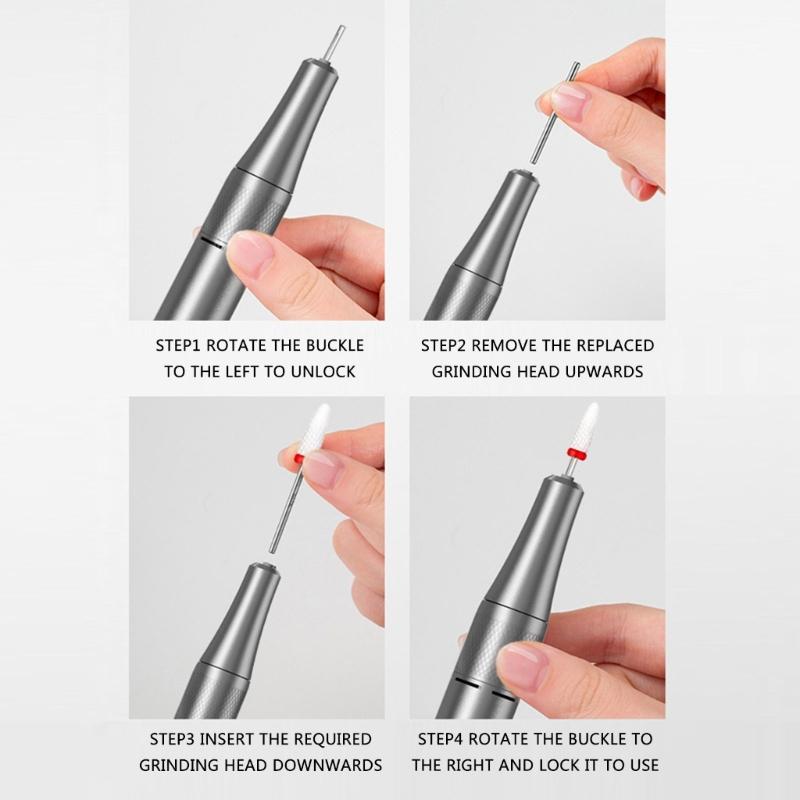 STEP1 ROTATE THE BUCKLE TO THE LEFT TO UNLOCK

STEP2 REMOVE THE REPLACED GRINDING HEAD UPWARDS

STEP3 INSERT THE REQUIRED GRINDING HEAD DOWNWARDS

STEP4 ROTATE THE BUCKLE TO THE RIGHT AND LOCK IT TO USE