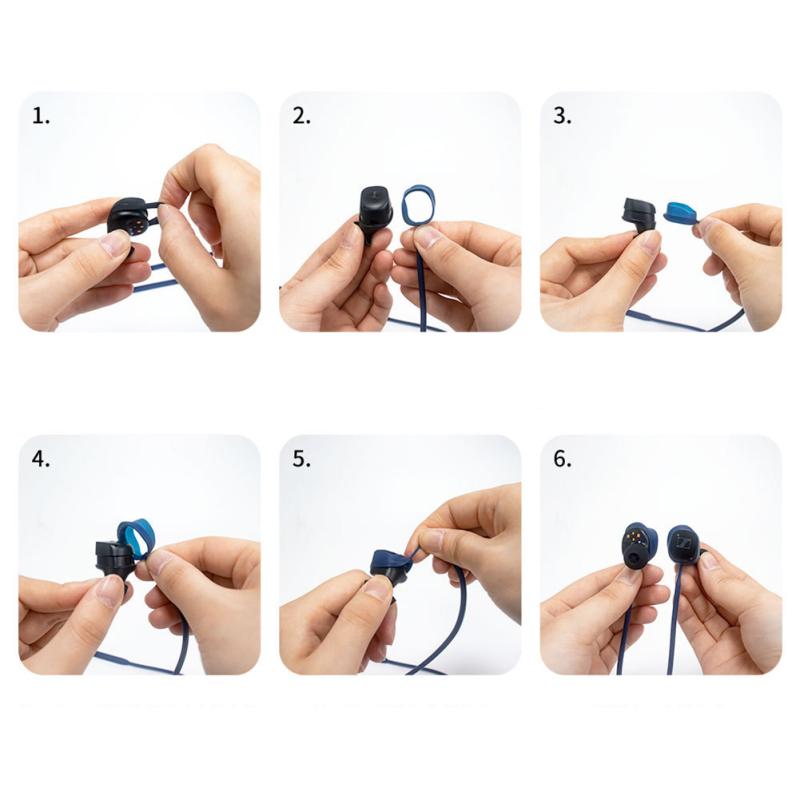 1.

2.

3.

4.

5.

6.