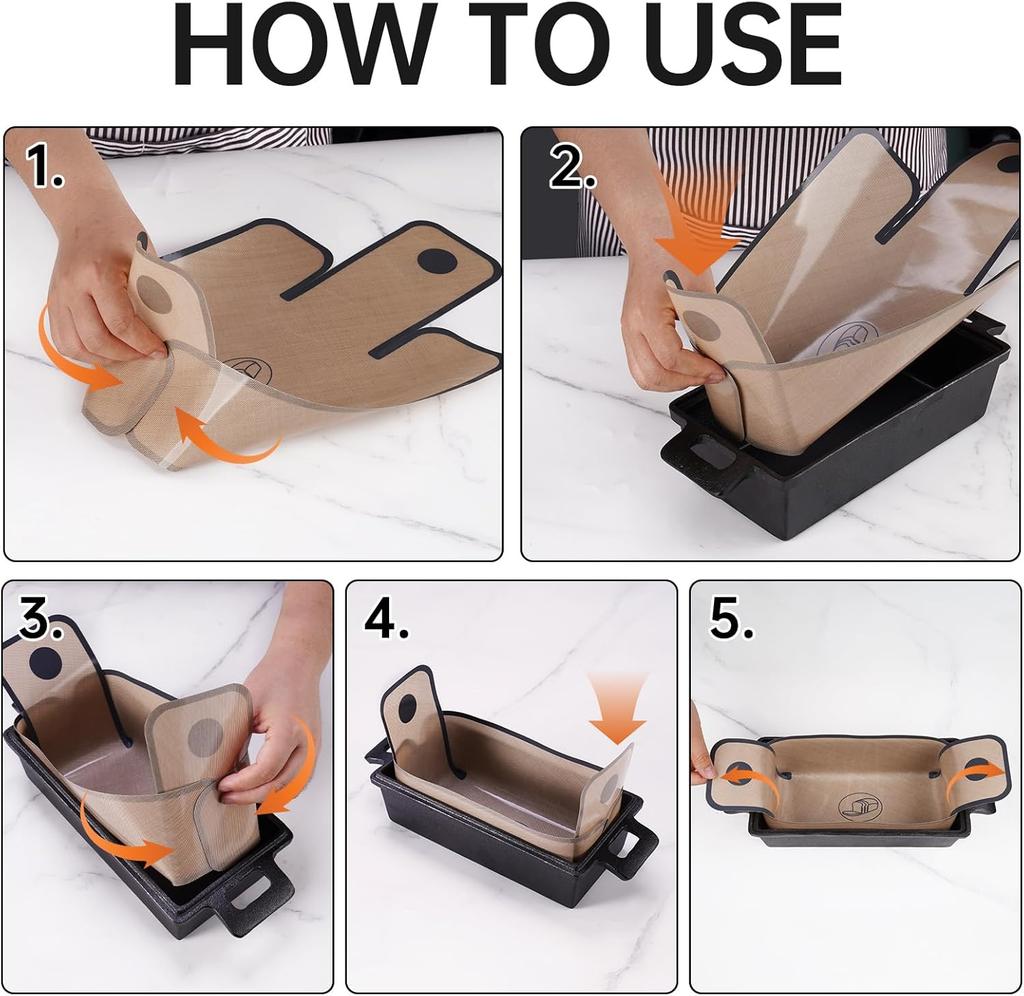 HOW TO USE

1.

2.

3.

4.

5.