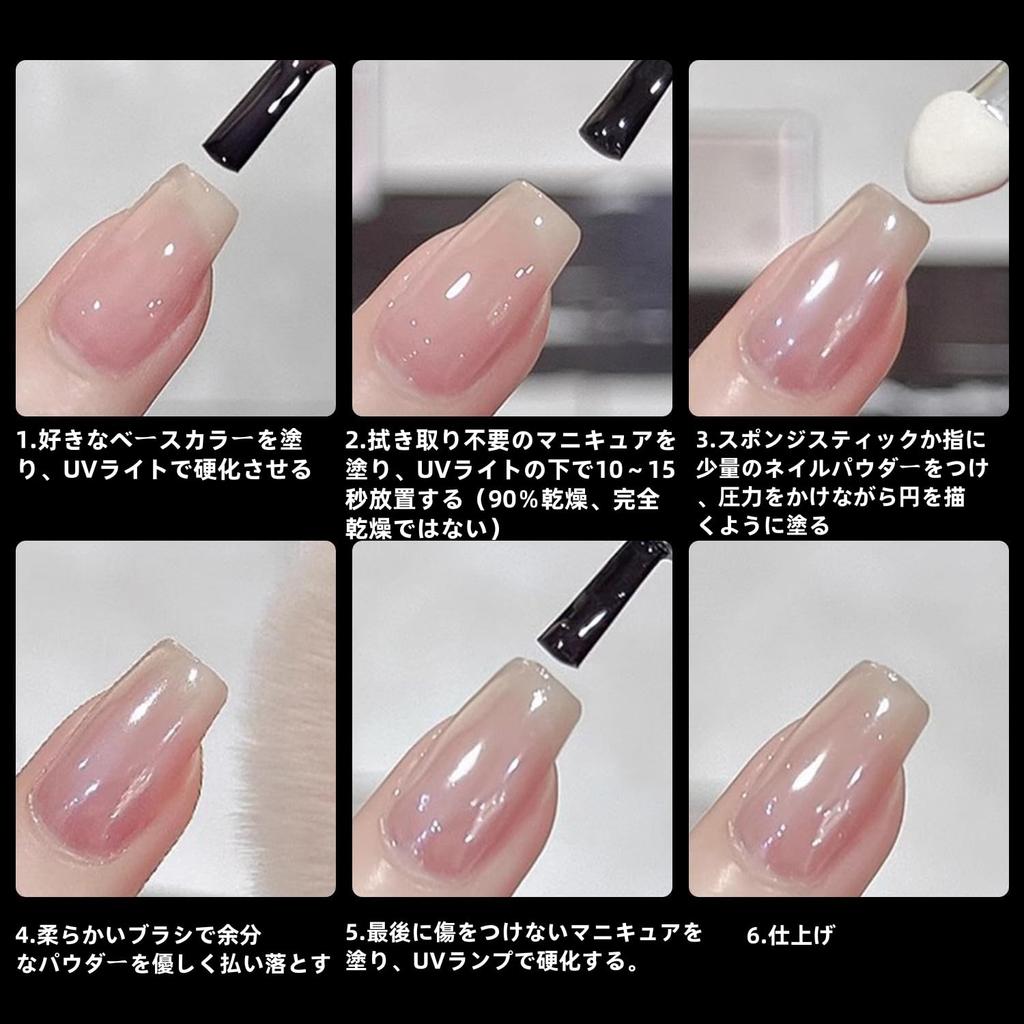 1.好きなベースカラーを塗り、UVライトで硬化させる

2.拭き取り不要のマニキュアを塗り、UVライトの下で10～15秒放置する（90%乾燥、完全乾燥ではない）

3.スポンジスティックか指に少量のネイルパウダーをつけ、圧力をかけながら円を描くように塗る

4.柔らかいブラシで余分なパウダーを優しく払い落とす

5.最後に傷をつけないマニキュアを塗り、UVランプで硬化する。

6.仕上げ