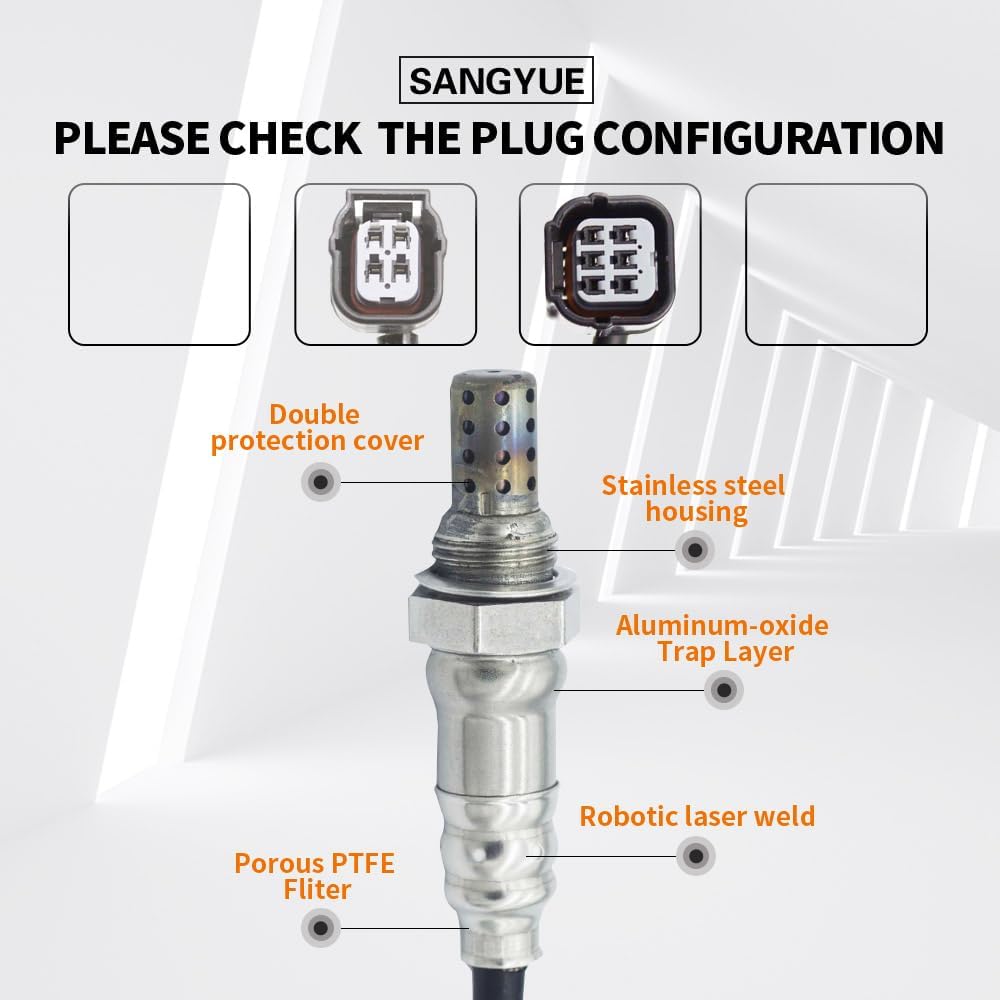 SANGYUE

PLEASE CHECK THE PLUG CONFIGURATION

Double protection cover

Stainless steel housing

Aluminum-oxide Trap Layer

Robotic laser weld

Porous PTFE Fliter