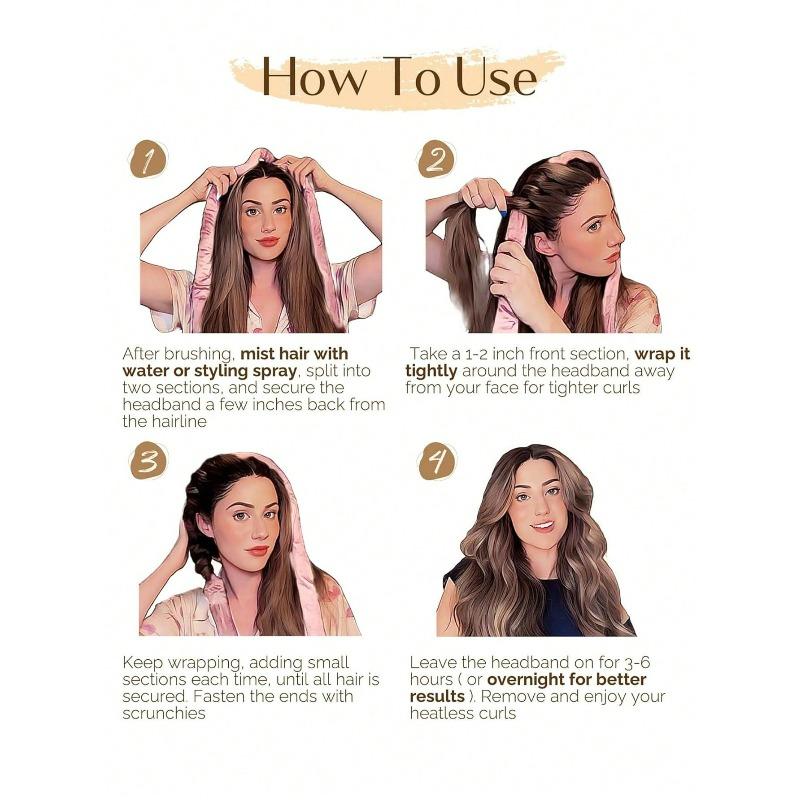 How To Use

1

After brushing, mist hair with water or styling spray, split into two sections, and secure the headband a few inches back from the hairline

2

Take a 1-2 inch front section, wrap it tightly around the headband away from your face for tighter curls

3

Keep wrapping, adding small sections each time, until all hair is secured. Fasten the ends with scrunchies

4

Leave the headband on for 3-6 hours ( or overnight for better results ). Remove and enjoy your heatless curls