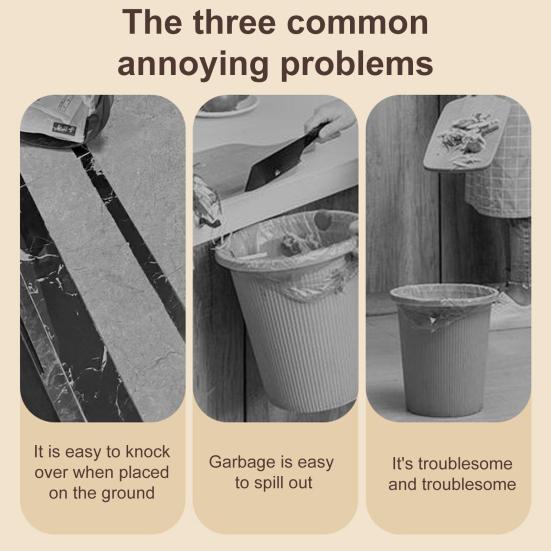 The three common annoying problems

It is easy to knock over when placed on the ground

Garbage is easy to spill out

It's troublesome and troublesome