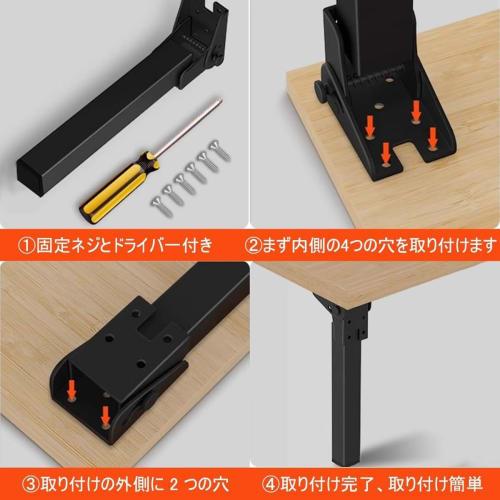 ①固定ネジとドライバー付き

②まず内側の4つの穴を取り付けます

③取り付けの外側に 2 つの穴

④取り付け完了、取り付け簡単