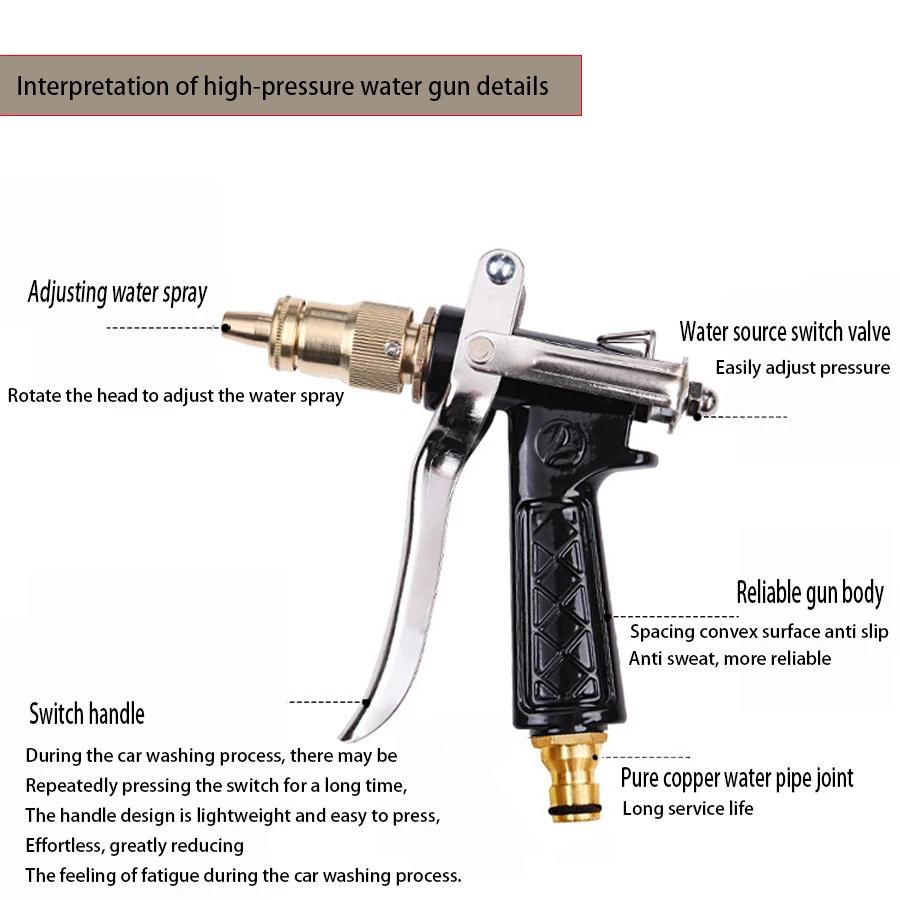 Interpretation of high-pressure water gun details

Adjusting water spray

Rotate the head to adjust the water spray

Water source switch valve

Easily adjust pressure

Reliable gun body

Spacing convex surface anti slip

Anti sweat, more reliable

Switch handle

During the car washing process, there may be

Repeatedly pressing the switch for a long time,

The handle design is lightweight and easy to press,

Effortless, greatly reducing

The feeling of fatigue during the car washing process.

Pure copper water pipe joint

Long service life