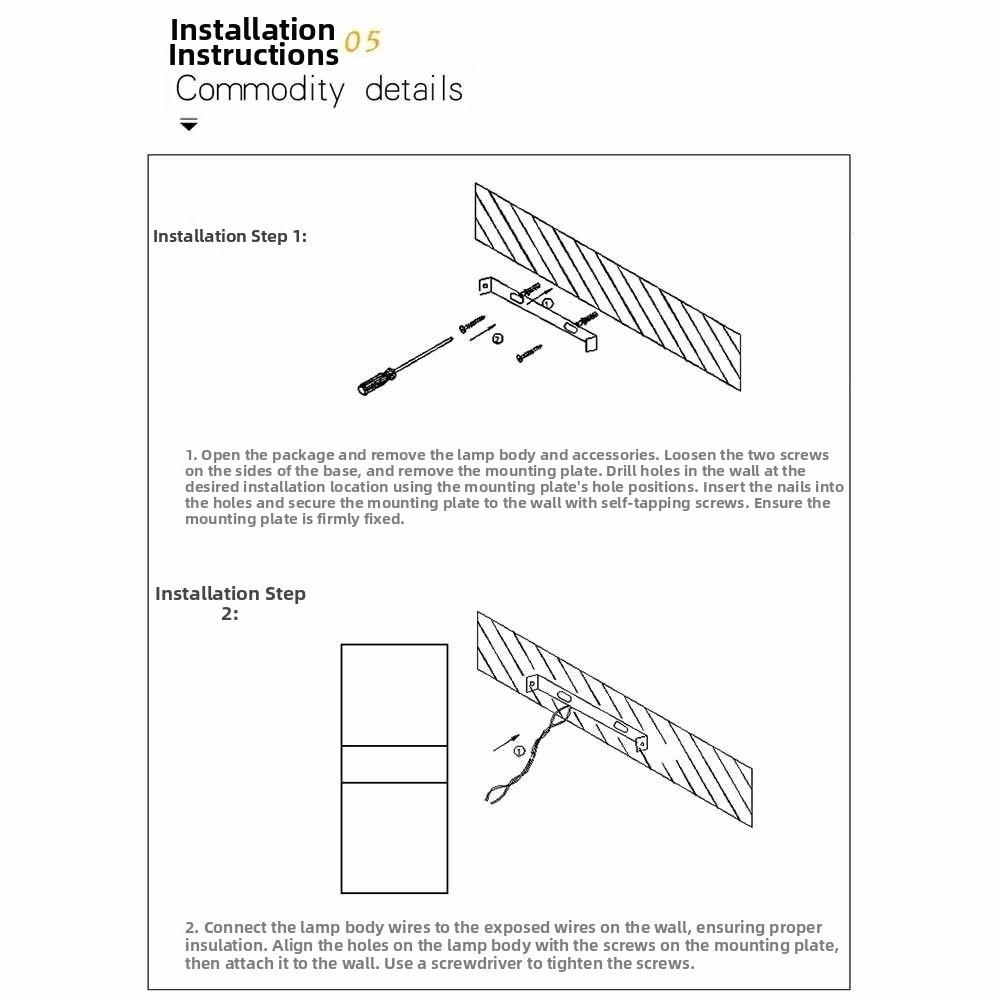 Installation Instructions 05
Commodity details

Installation Step 1:

①
②

1. Open the package and remove the lamp body and accessories. Loosen the two screws on the sides of the base, and remove the mounting plate. Drill holes in the wall at the desired installation location using the mounting plate's hole positions. Insert the nails into the holes and secure the mounting plate to the wall with self-tapping screws. Ensure the mounting plate is firmly fixed.

Installation Step 2:

①

2. Connect the lamp body wires to the exposed wires on the wall, ensuring proper insulation. Align the holes on the lamp body with the screws on the mounting plate, then attach it to the wall. Use a screwdriver to tighten the screws.