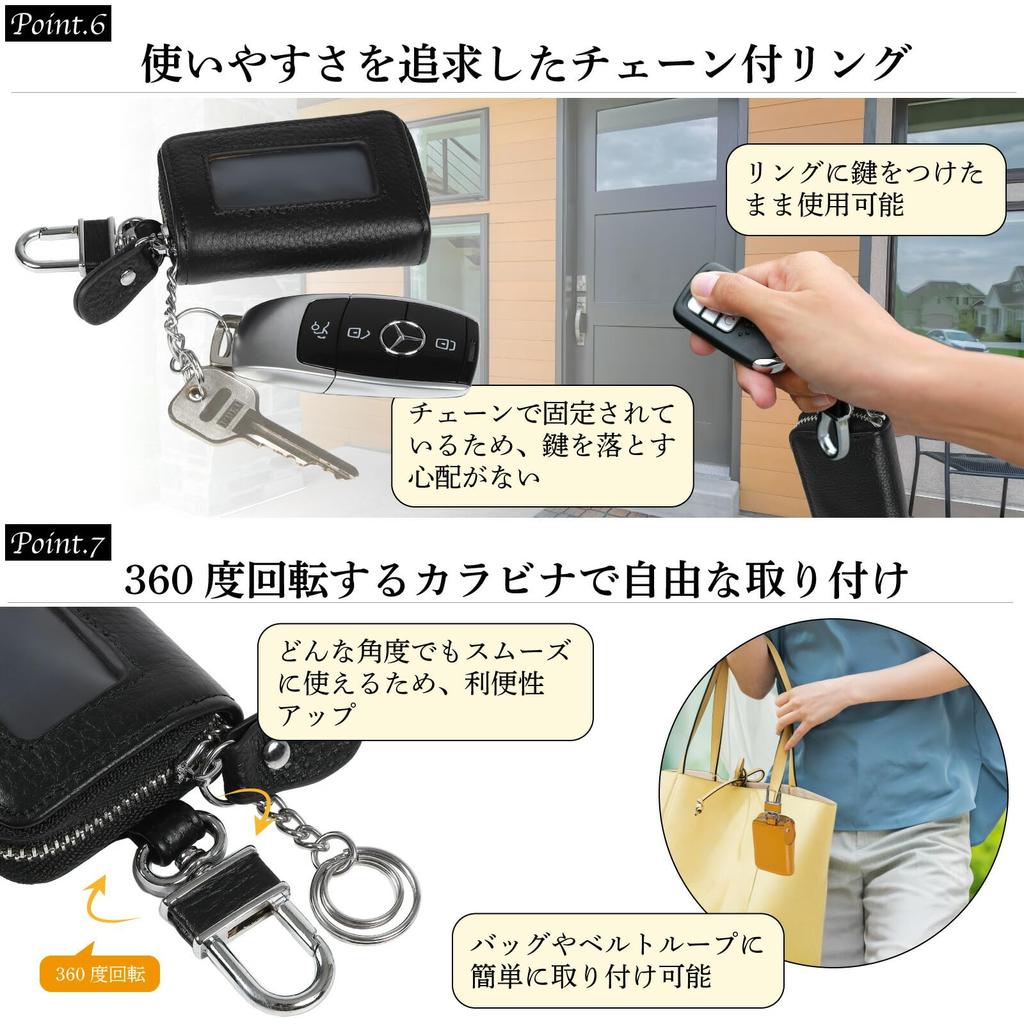 Point.6

使いやすさを追求したチェーン付リング

リングに鍵をつけたまま使用可能

チェーンで固定されているため、鍵を落とす心配がない

Point.7

360 度回転するカラビナで自由な取り付け

どんな角度でもスムーズに使えるため、利便性アップ

360 度回転

バッグやベルトループに簡単に取り付け可能