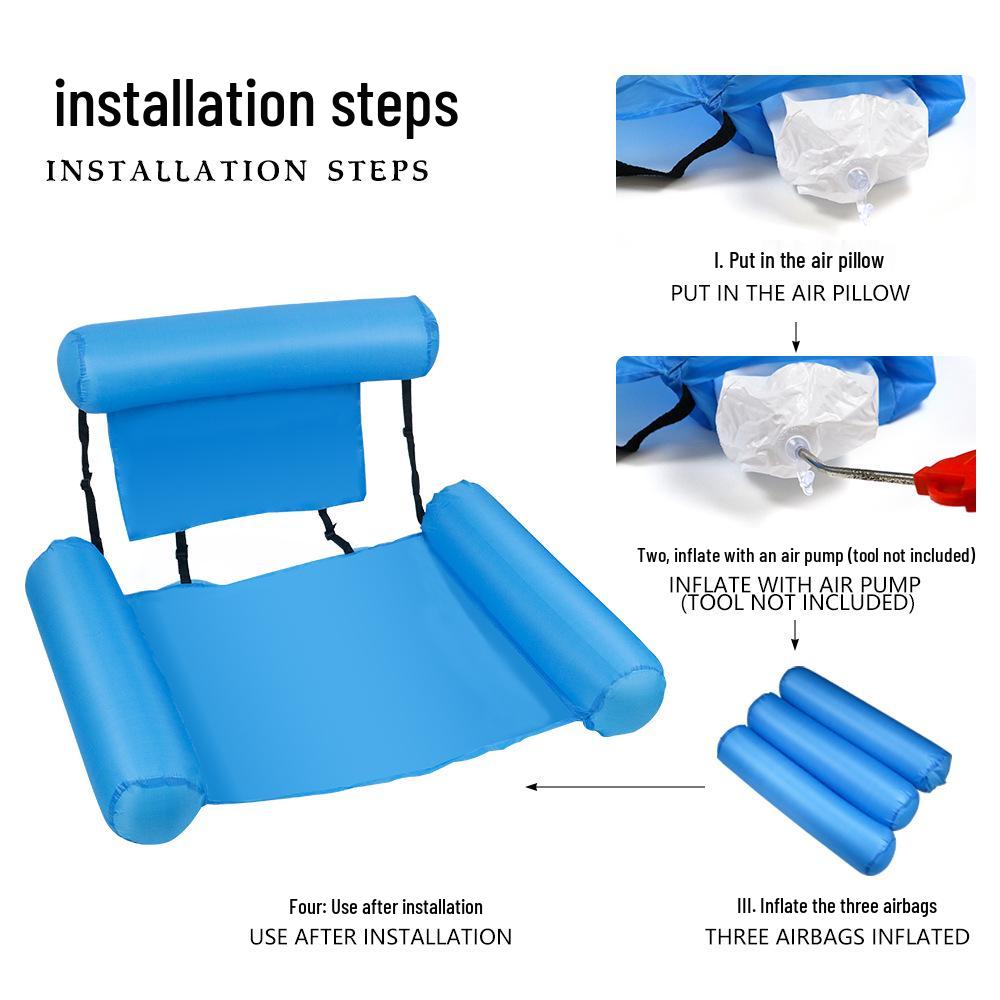 installation steps
INSTALLATION STEPS

I. Put in the air pillow
PUT IN THE AIR PILLOW

Two, inflate with an air pump (tool not included)
INFLATE WITH AIR PUMP
(TOOL NOT INCLUDED)

III. Inflate the three airbags
THREE AIRBAGS INFLATED

Four: Use after installation
USE AFTER INSTALLATION