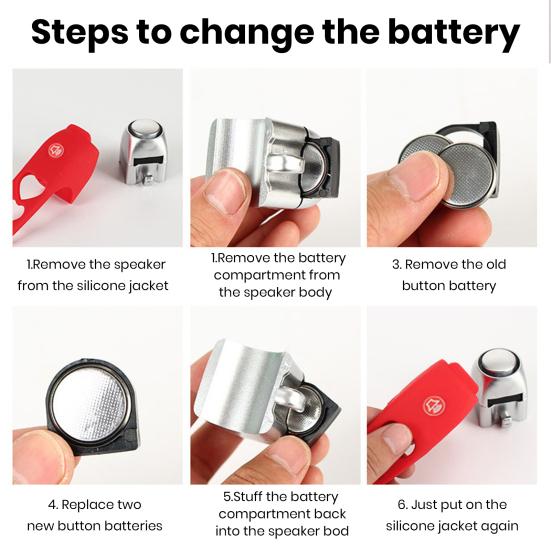 Steps to change the battery

1.Remove the speaker from the silicone jacket

1.Remove the battery compartment from the speaker body

3. Remove the old button battery

4. Replace two new button batteries

5.Stuff the battery compartment back into the speaker bod

6. Just put on the silicone jacket again