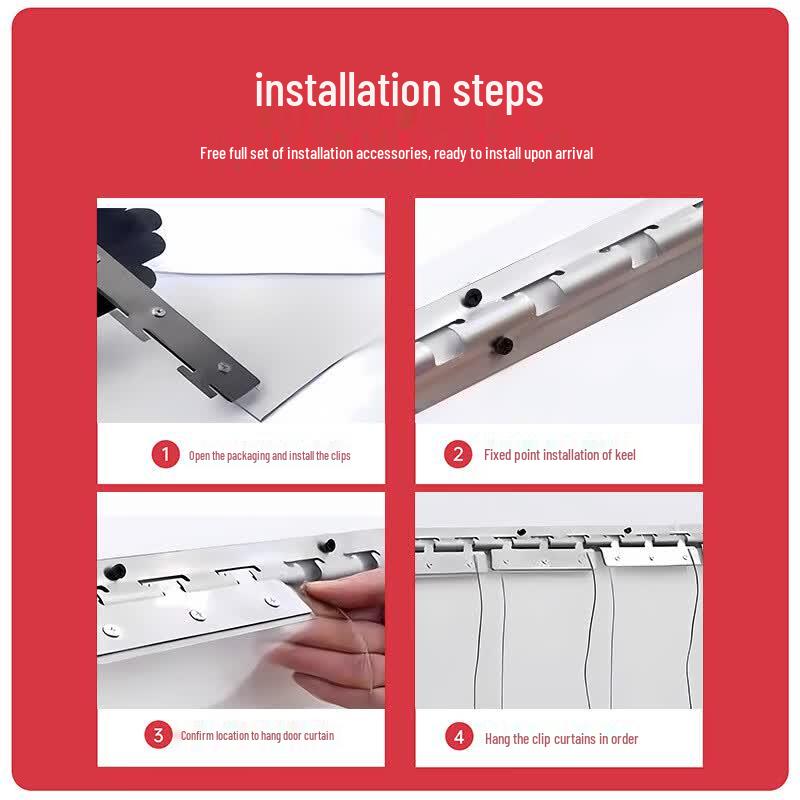 installation steps

Free full set of installation accessories, ready to install upon arrival

1 Open the packaging and install the clips

2 Fixed point installation of keel

3 Confirm location to hang door curtain

4 Hang the clip curtains in order