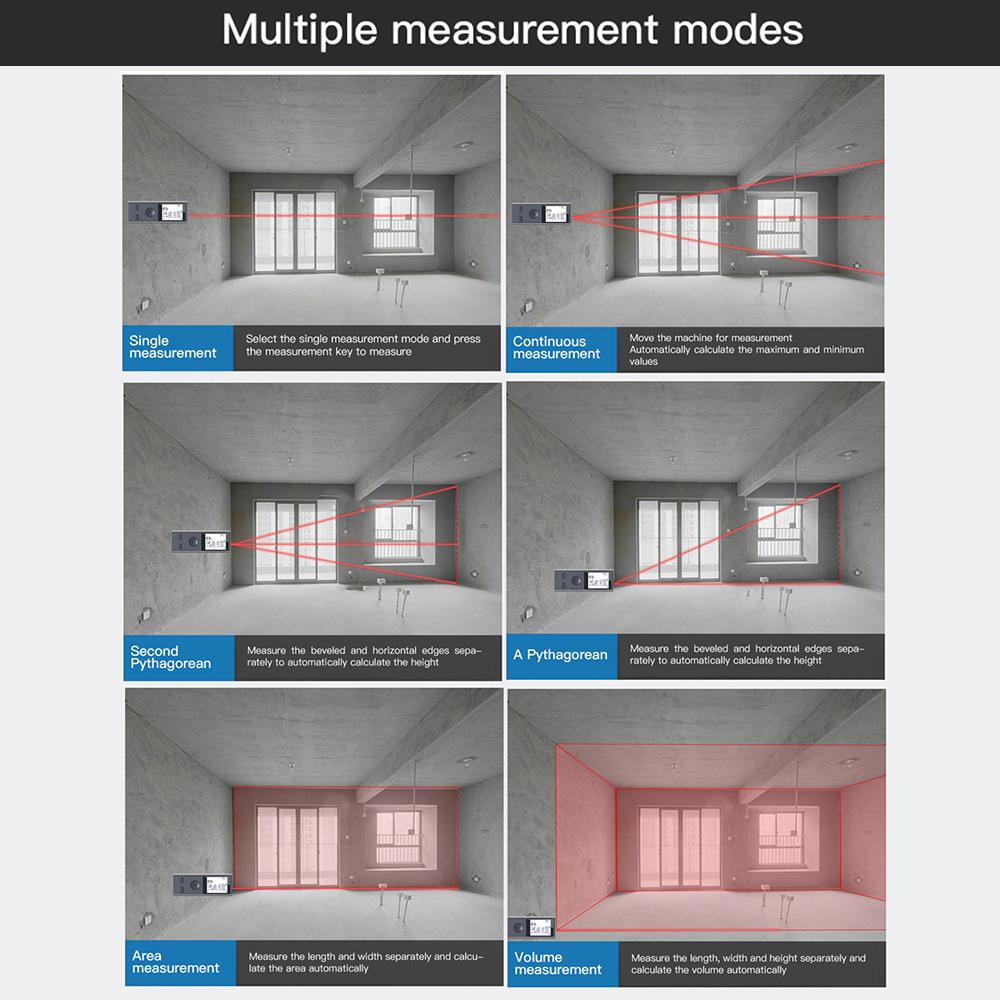 Multiple measurement modes

Single measurement

Select the single measurement mode and press the measurement key to measure

Continuous measurement

Move the machine for measurement
Automatically calculate the maximum and minimum values

Second Pythagorean

Measure the beveled and horizontal edges separately to automatically calculate the height

A Pythagorean

Measure the beveled and horizontal edges separately to automatically calculate the height

Area measurement

Measure the length and width separately and calculate the area automatically

Volume measurement

Measure the length, width and height separately and calculate the volume automatically