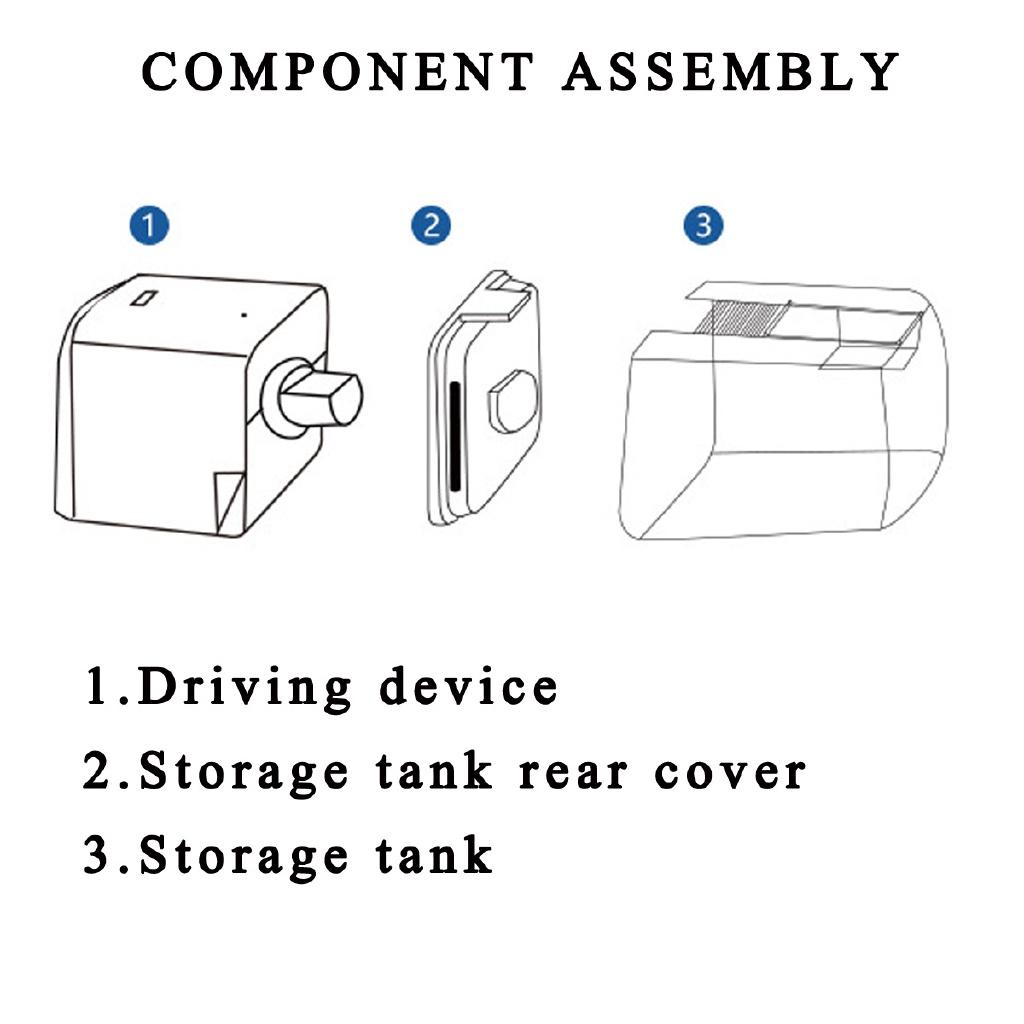 COMPONENT ASSEMBLY

1

2

3

1.Driving device

2.Storage tank rear cover

3.Storage tank