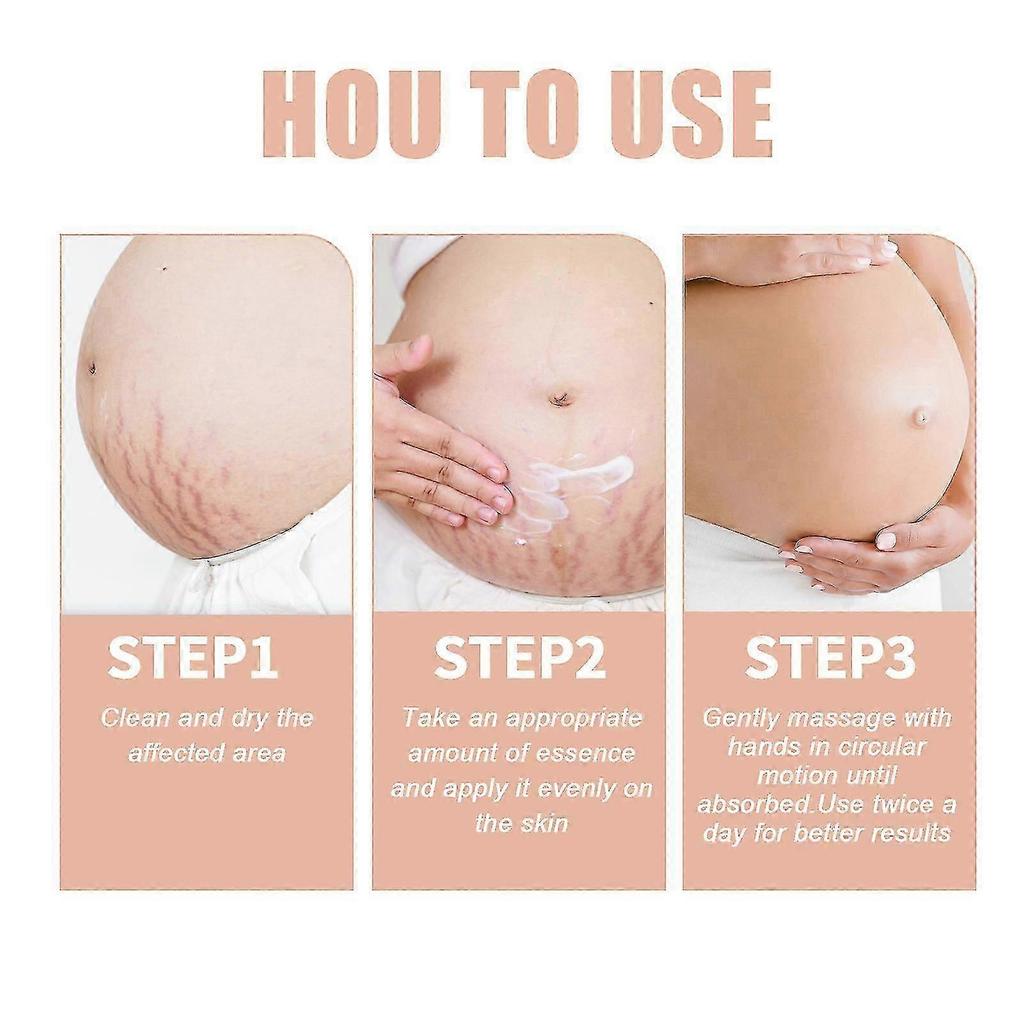 HOU TO USE

STEP1

Clean and dry the affected area

STEP2

Take an appropriate amount of essence and apply it evenly on the skin

STEP3

Gently massage with hands in circular motion until absorbed.Use twice a day for better results