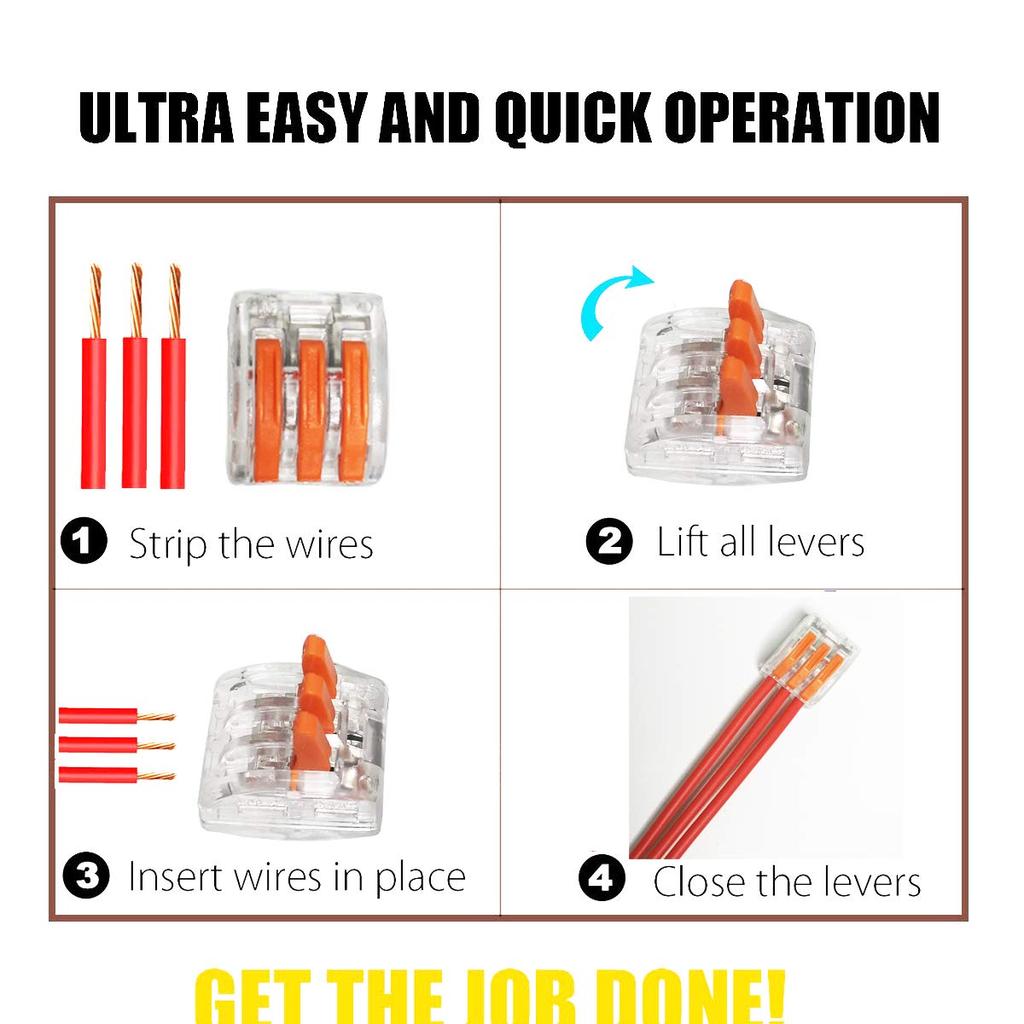 ULTRA EASY AND QUICK OPERATION

1 Strip the wires

2 Lift all levers

3 Insert wires in place

4 Close the levers

GET THE JOB DONE!