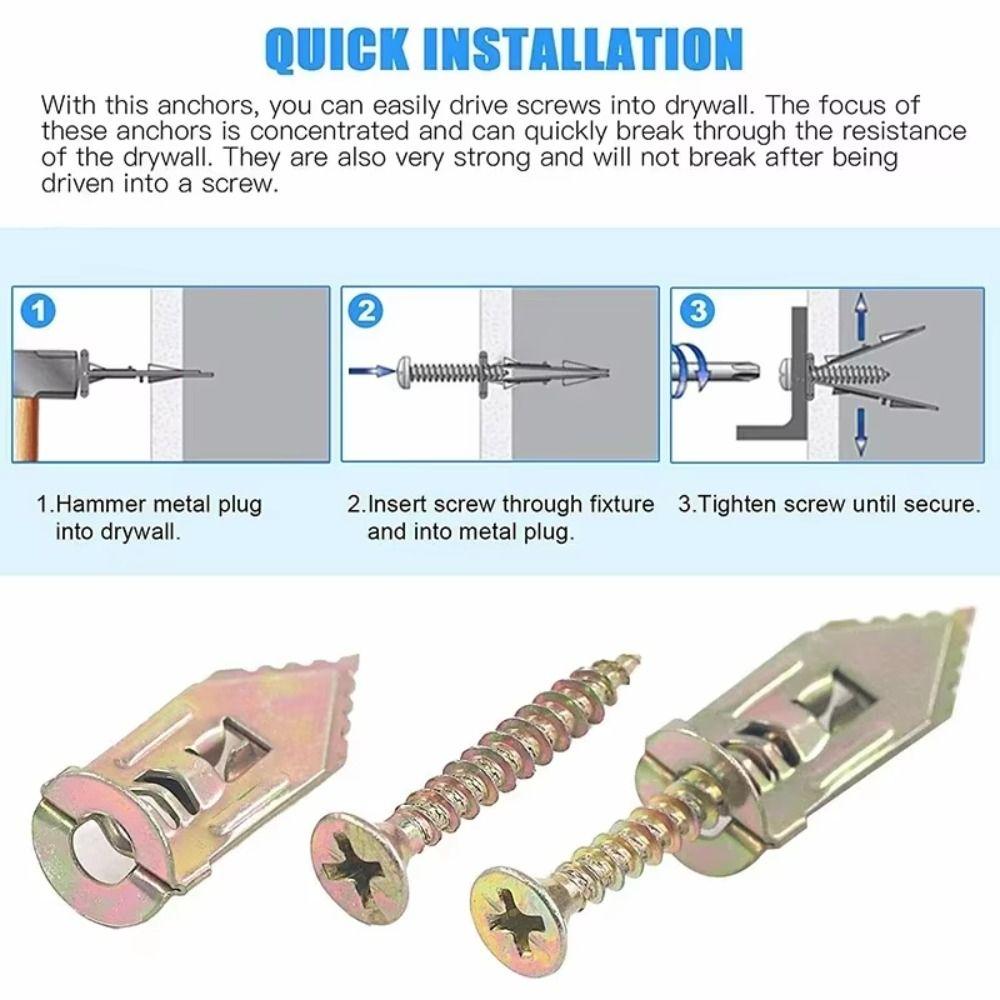 QUICK INSTALLATION

With this anchors, you can easily drive screws into drywall. The focus of these anchors is concentrated and can quickly break through the resistance of the drywall. They are also very strong and will not break after being driven into a screw.

1

2

3

1.Hammer metal plug into drywall.

2.Insert screw through fixture and into metal plug.

3.Tighten screw until secure.