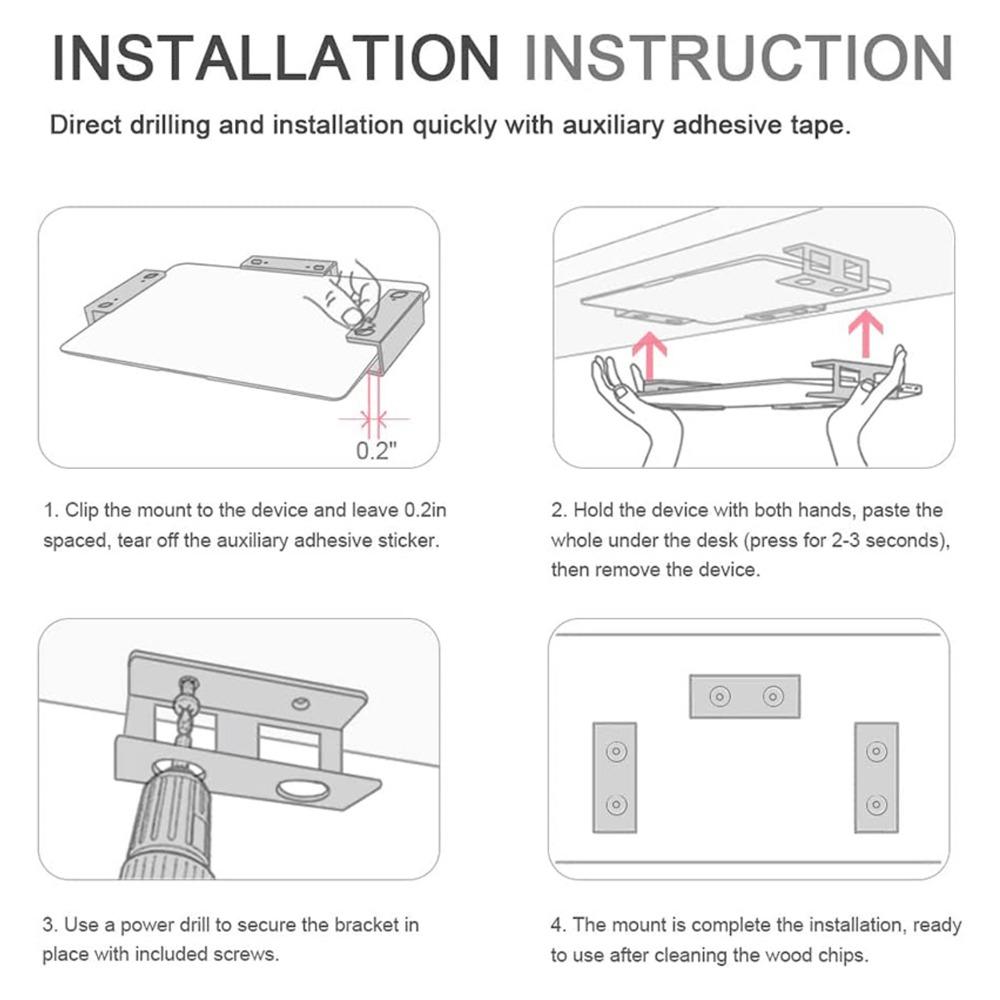 INSTALLATION INSTRUCTION

Direct drilling and installation quickly with auxiliary adhesive tape.

0.2"

1. Clip the mount to the device and leave 0.2in spaced, tear off the auxiliary adhesive sticker.

2. Hold the device with both hands, paste the whole under the desk (press for 2-3 seconds), then remove the device.

3. Use a power drill to secure the bracket in place with included screws.

4. The mount is complete the installation, ready to use after cleaning the wood chips.