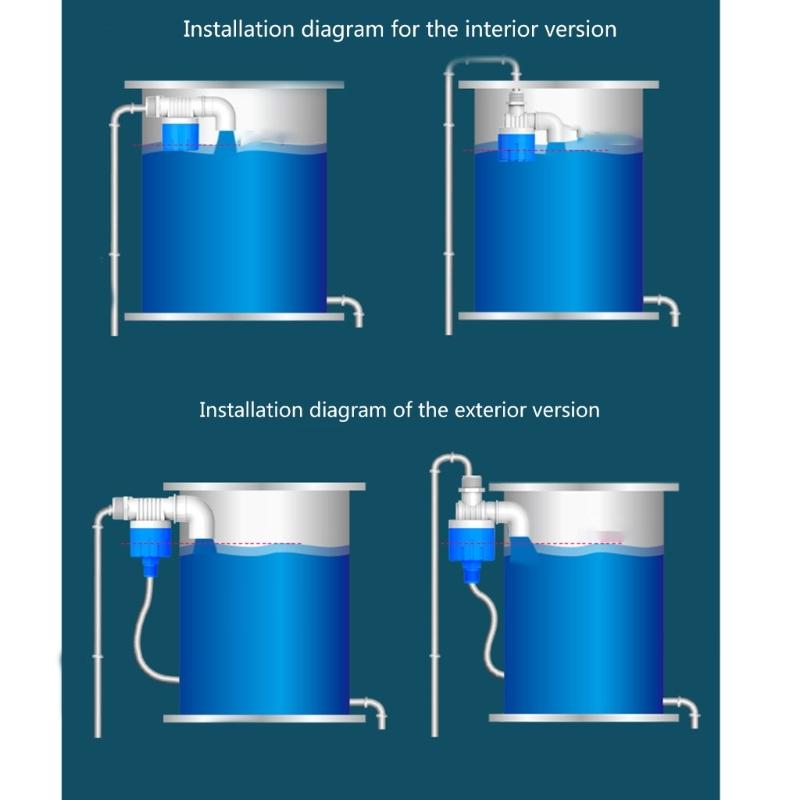 Installation diagram for the interior version

Installation diagram of the exterior version