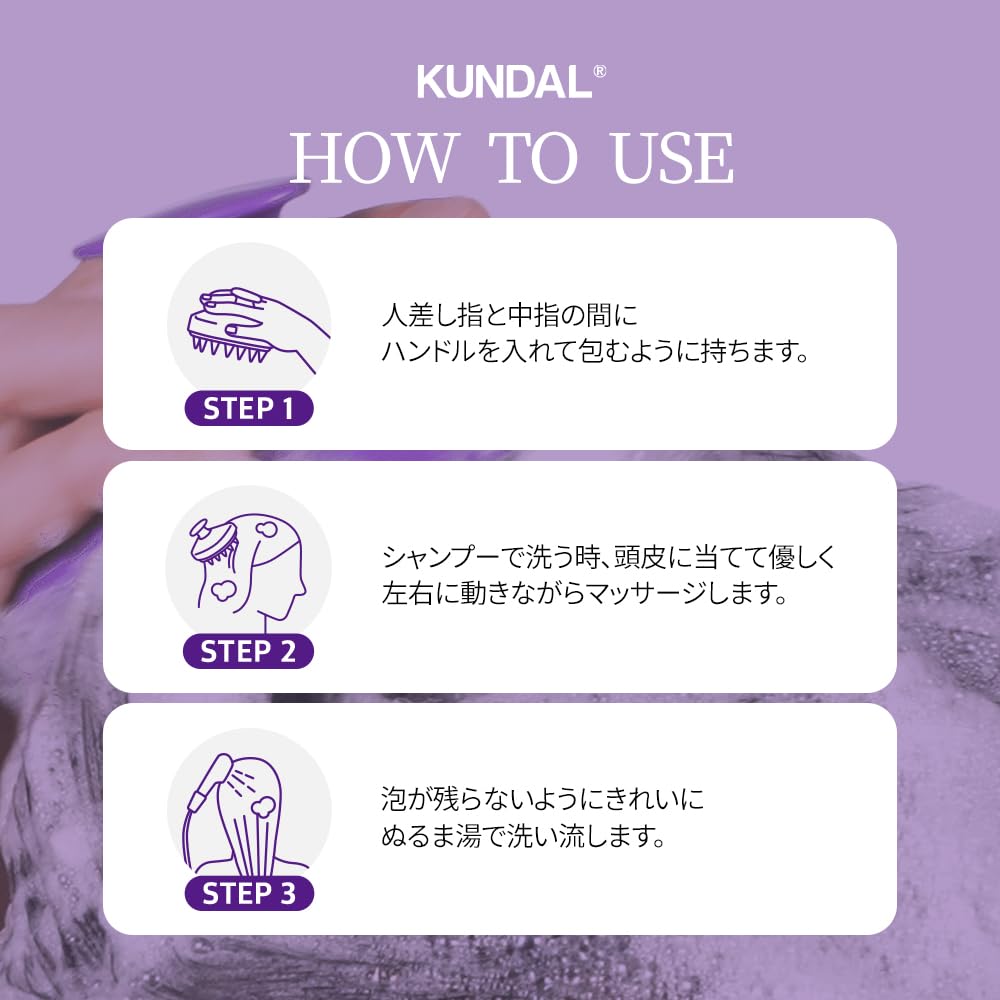 KUNDAL®

HOW TO USE

STEP 1

人差し指と中指の間に
ハンドルを入れて包むように持ちます。

STEP 2

シャンプーで洗う時、頭皮に当てて優しく
左右に動きながらマッサージします。

STEP 3

泡が残らないようにきれいに
ぬるま湯で洗い流します。