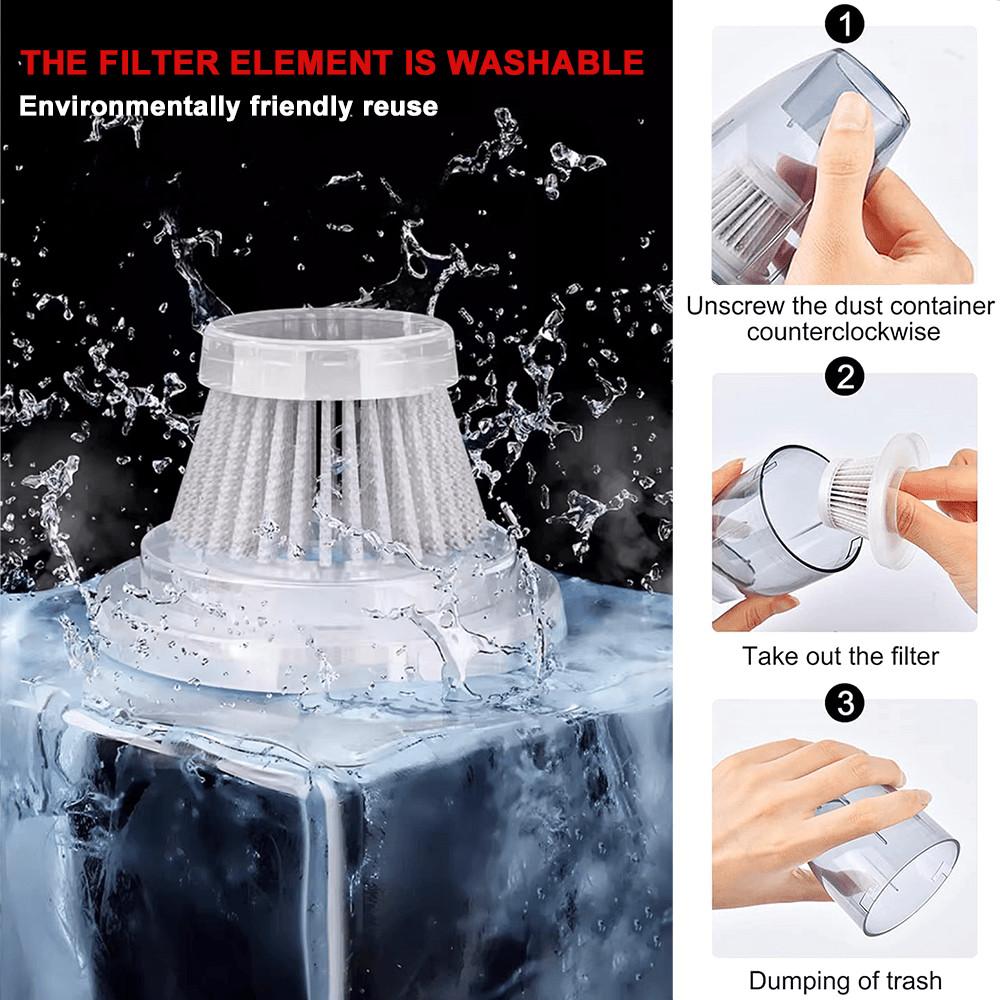 THE FILTER ELEMENT IS WASHABLE
Environmentally friendly reuse

1
Unscrew the dust container counterclockwise

2
Take out the filter

3
Dumping of trash