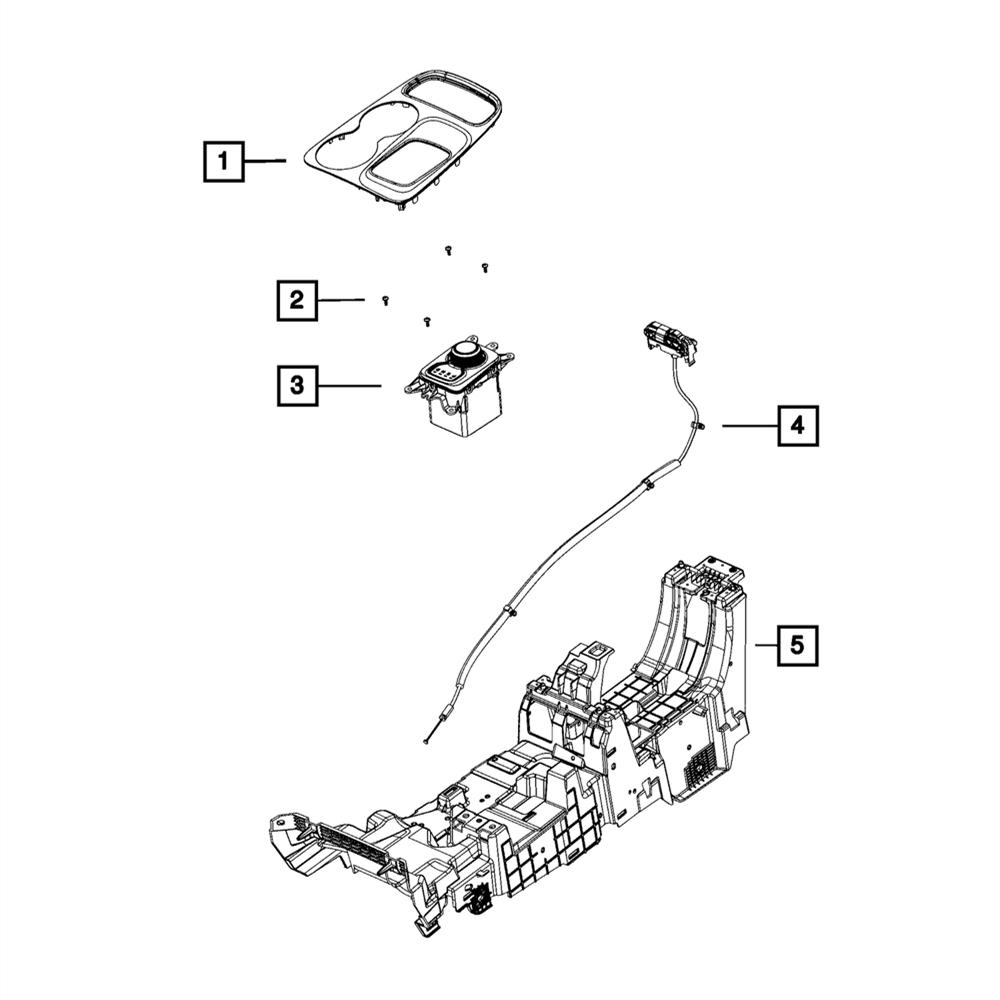 1
2
3
4
5