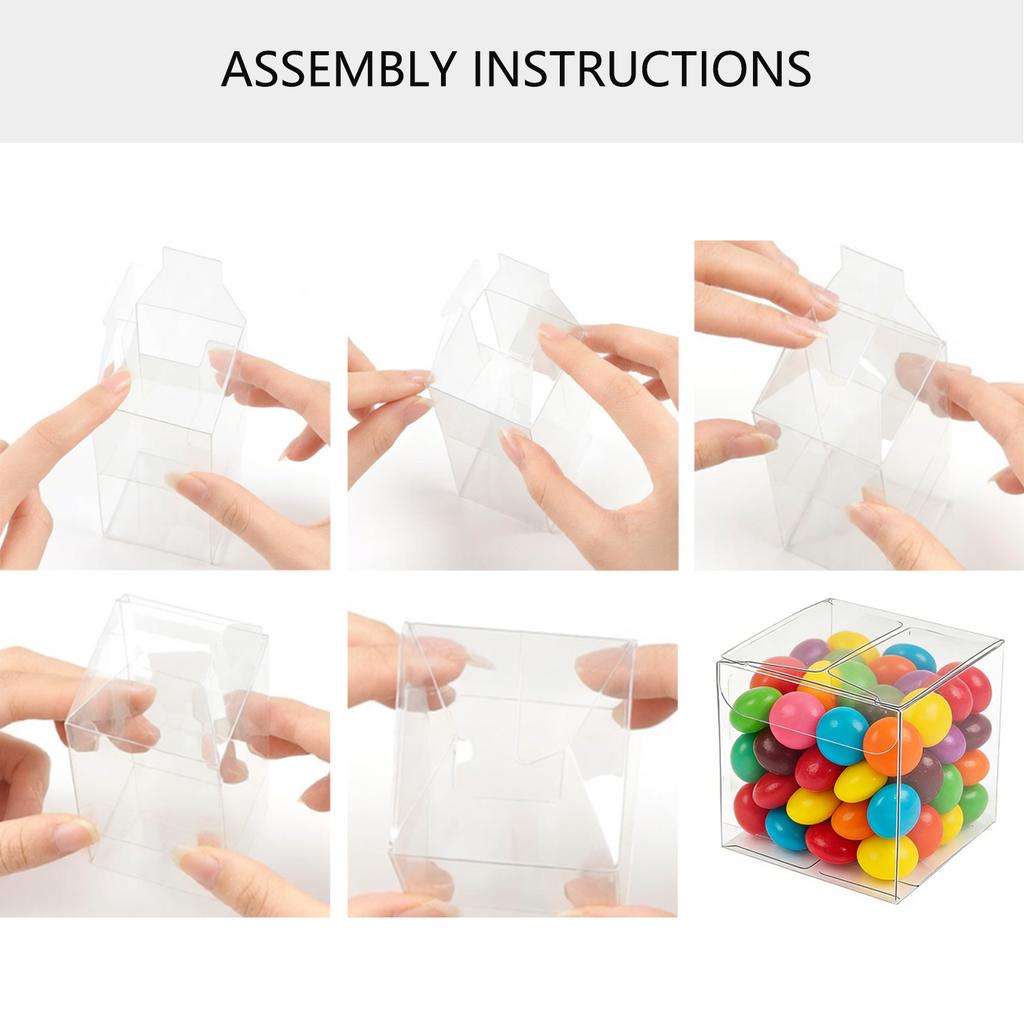 ASSEMBLY INSTRUCTIONS