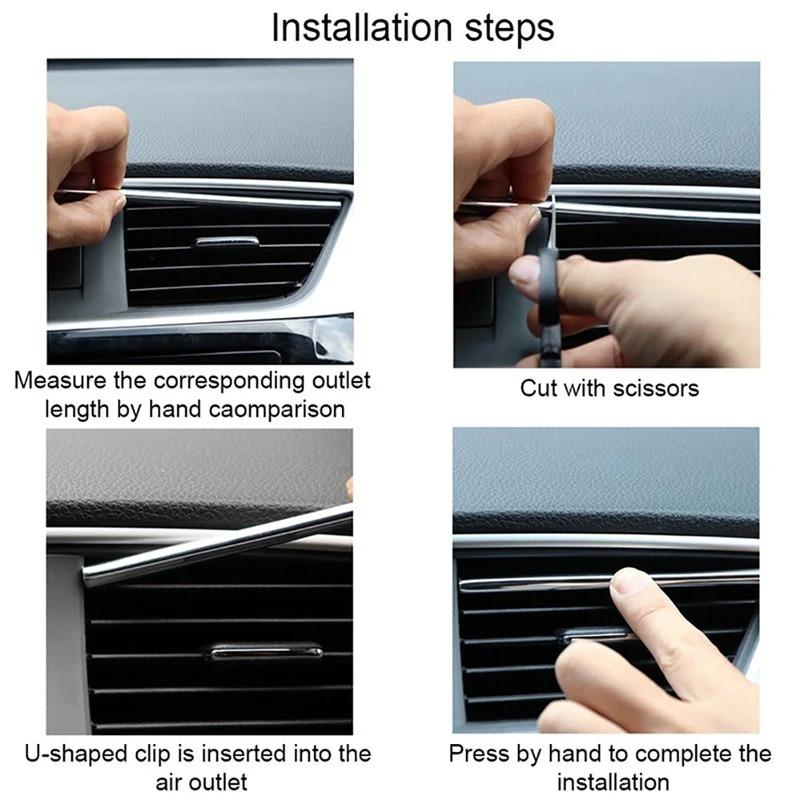 Installation steps

Measure the corresponding outlet length by hand caomparison

Cut with scissors

U-shaped clip is inserted into the air outlet

Press by hand to complete the installation