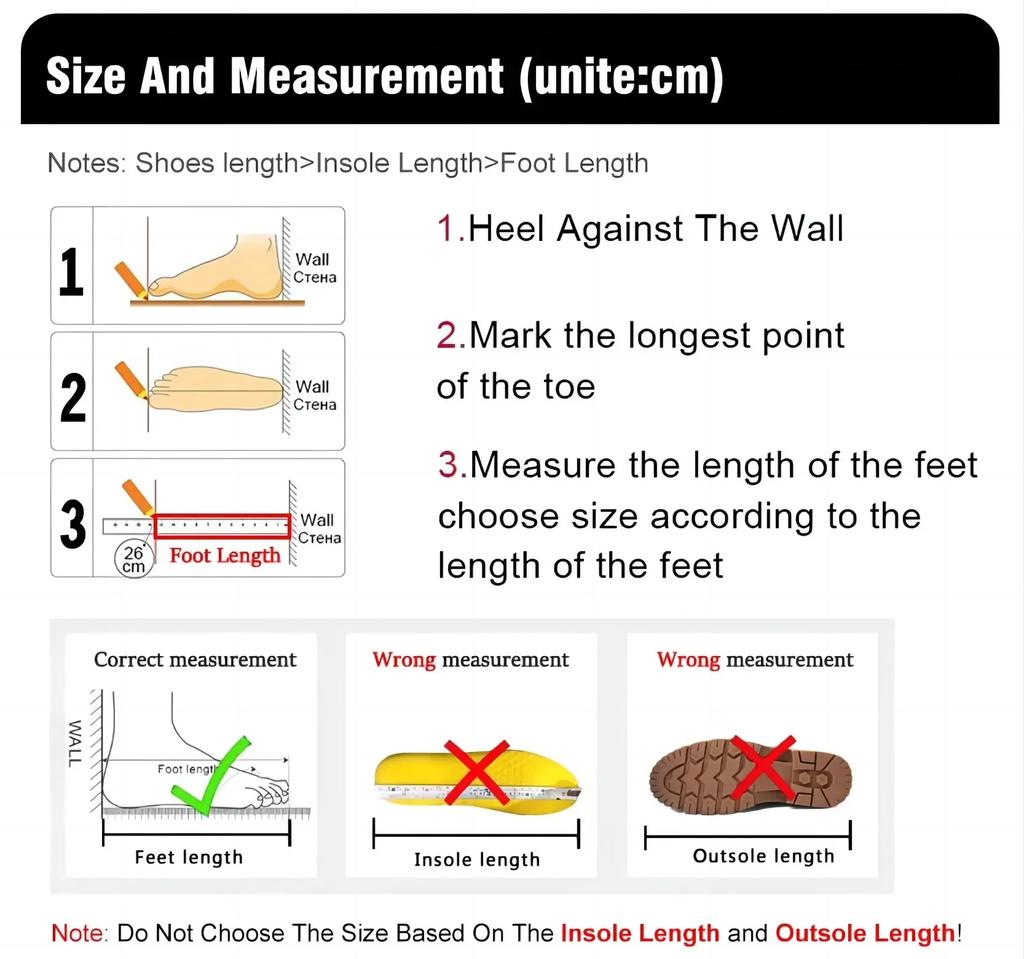 Size And Measurement (unite:cm)

Notes: Shoes length>Insole Length>Foot Length

1
Wall
Стена

2
Wall
Стена

3
Wall
Стена
26 cm
Foot Length

1.Heel Against The Wall

2.Mark the longest point of the toe

3.Measure the length of the feet choose size according to the length of the feet

Correct measurement
WALL
Foot lengt
Feet length

Wrong measurement
Insole length

Wrong measurement
Outsole length

Note: Do Not Choose The Size Based On The Insole Length and Outsole Length!