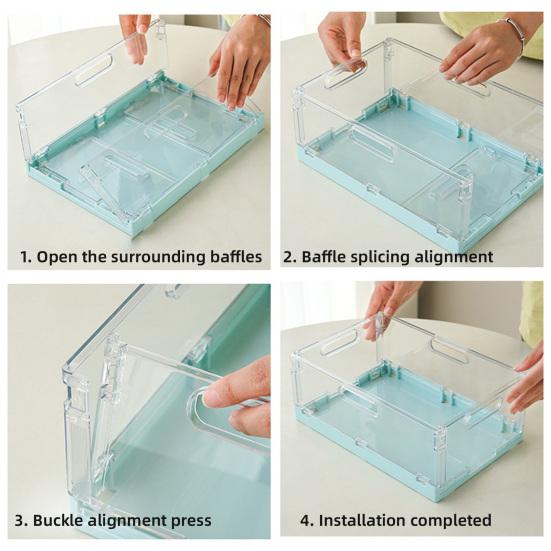 1. Open the surrounding baffles

2. Baffle splicing alignment

3. Buckle alignment press

4. Installation completed