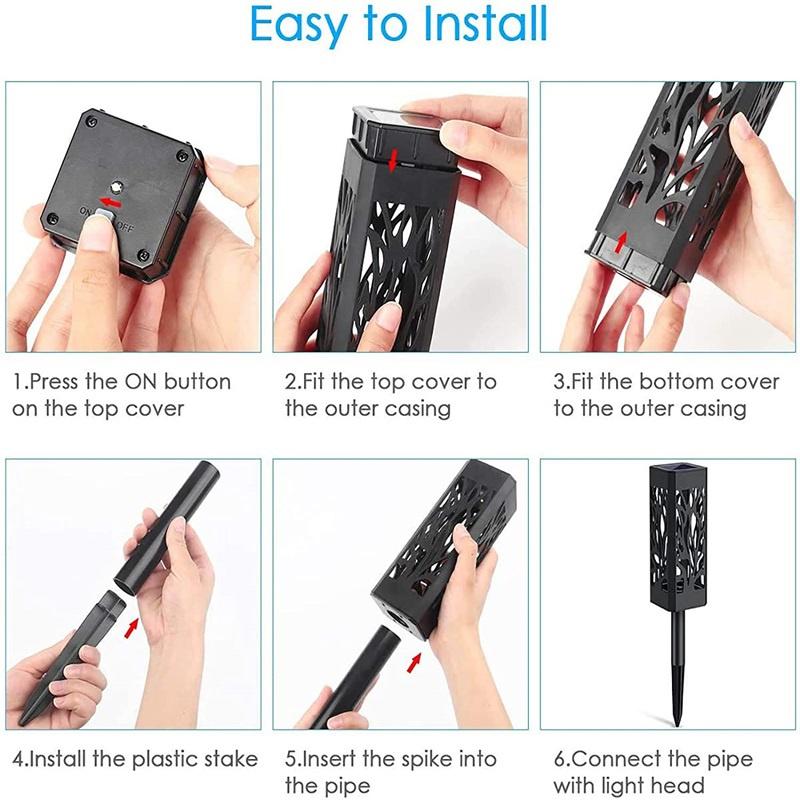 Easy to Install

ON OFF

1.Press the ON button on the top cover

2.Fit the top cover to the outer casing

3.Fit the bottom cover to the outer casing

4.Install the plastic stake

5.Insert the spike into the pipe

6.Connect the pipe with light head