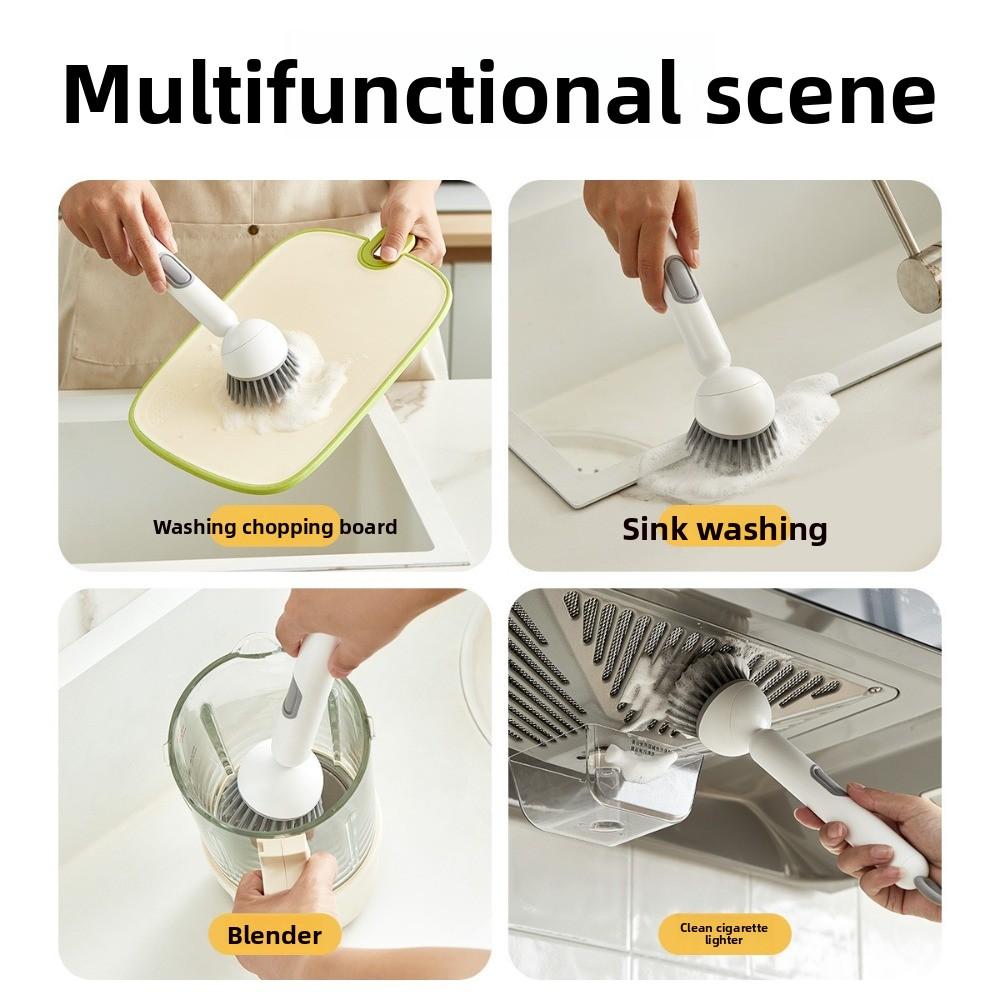 Multifunctional scene

Washing chopping board

Sink washing

Blender

Clean cigarette lighter