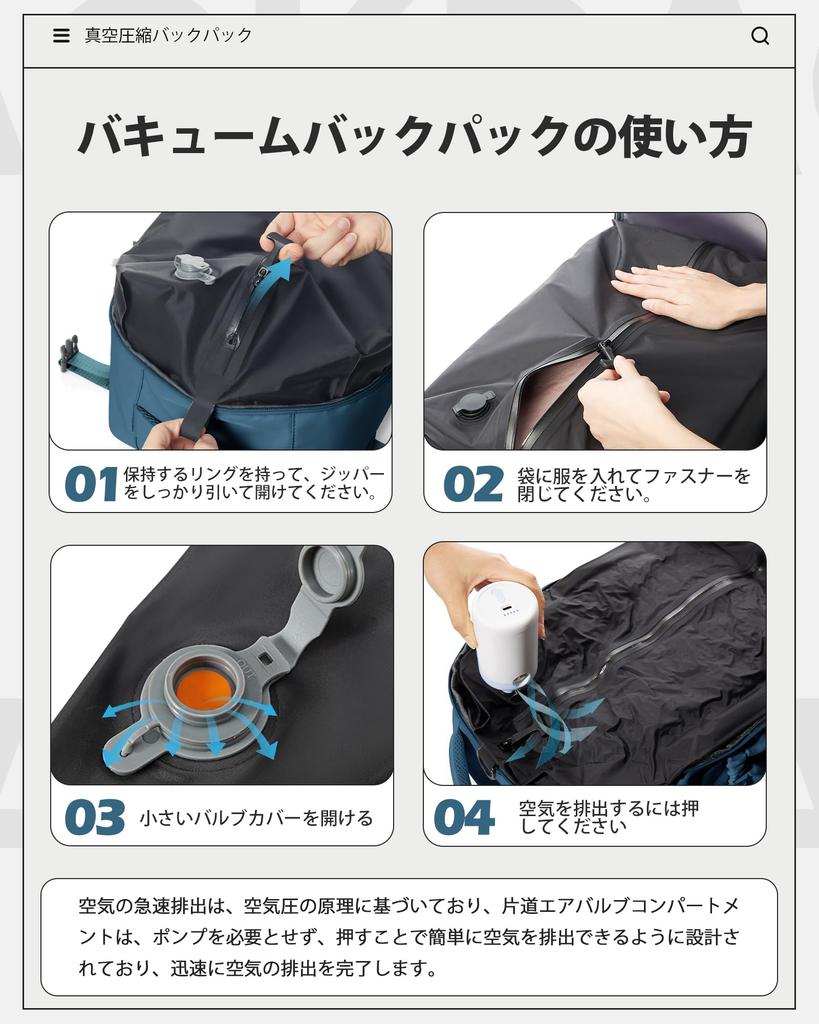 真空圧縮バックパック

バキュームバックパックの使い方

01 保持するリングを持って、ジッパーをしっかり引いて開けてください。

02 袋に服を入れてファスナーを閉じてください。

03 小さいバルブカバーを開ける

04 空気を排出するには押してください

空気の急速排出は、空気圧の原理に基づいており、片道エアバルブコンパートメントは、ポンプを必要とせず、押すことで簡単に空気を排出できるように設計されており、迅速に空気の排出を完了します。