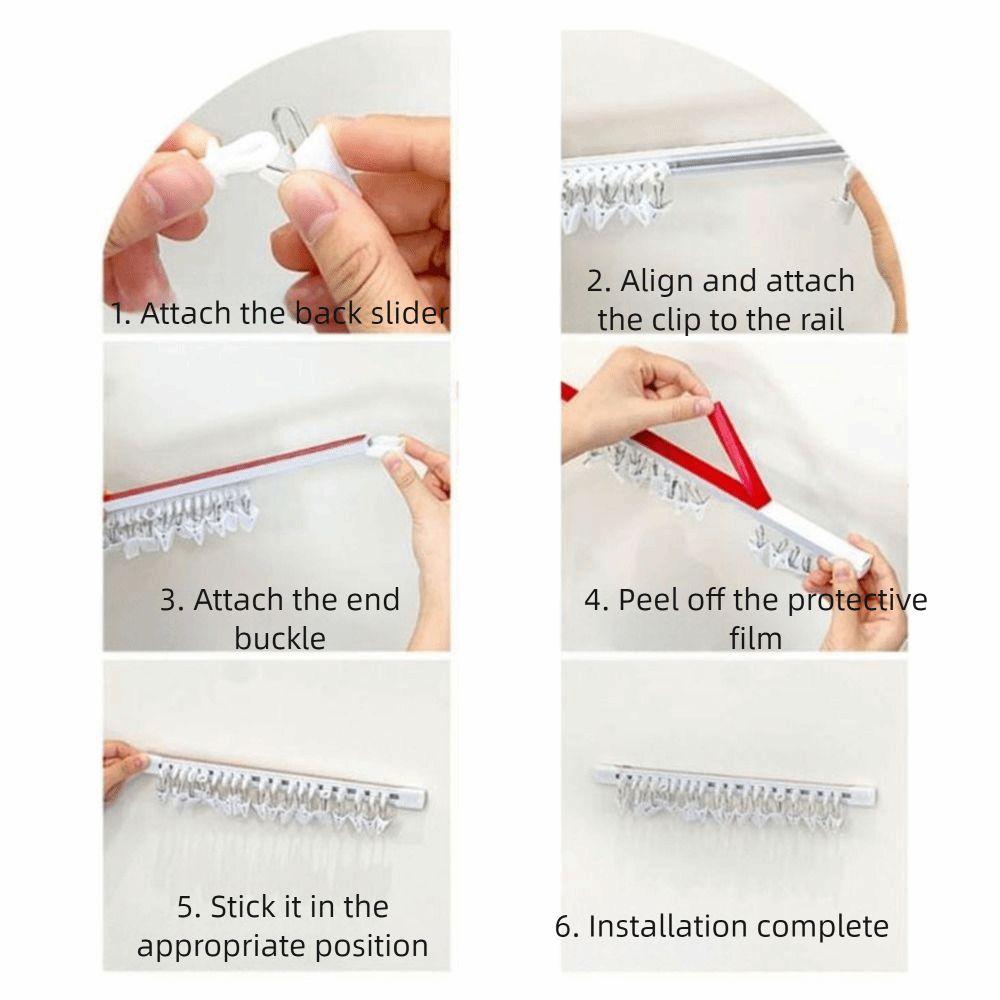 1. Attach the back slider

2. Align and attach the clip to the rail

3. Attach the end buckle

4. Peel off the protective film

5. Stick it in the appropriate position

6. Installation complete