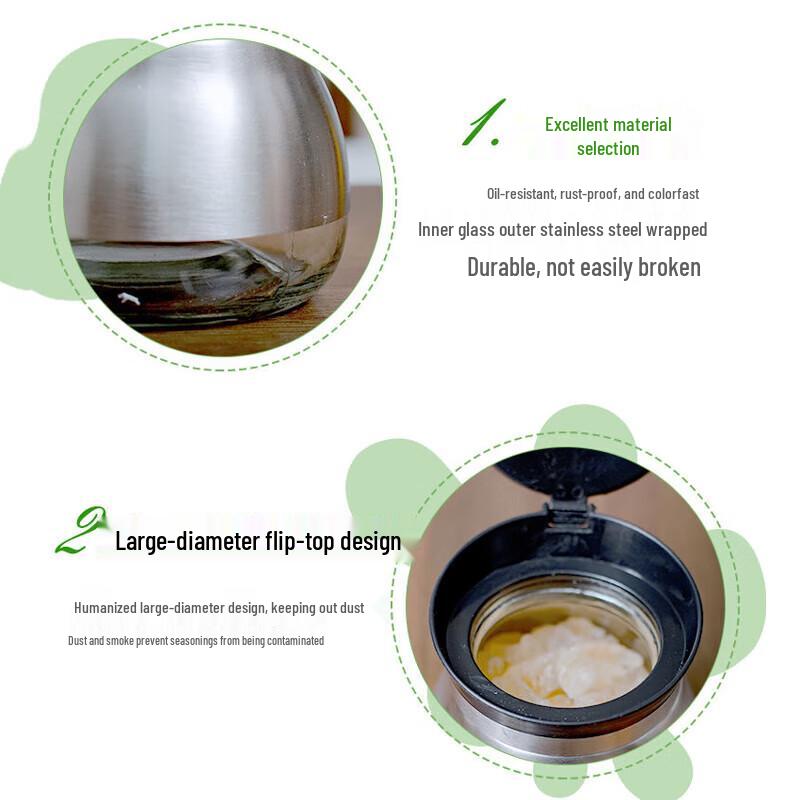 1. Excellent material selection

Oil-resistant, rust-proof, and colorfast

Inner glass outer stainless steel wrapped

Durable, not easily broken

2 Large-diameter flip-top design

Humanized large-diameter design, keeping out dust

Dust and smoke prevent seasonings from being contaminated