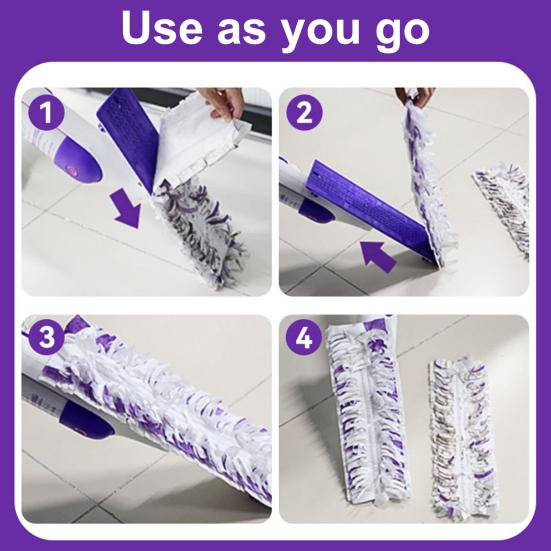 Use as you go

1

2

3

4