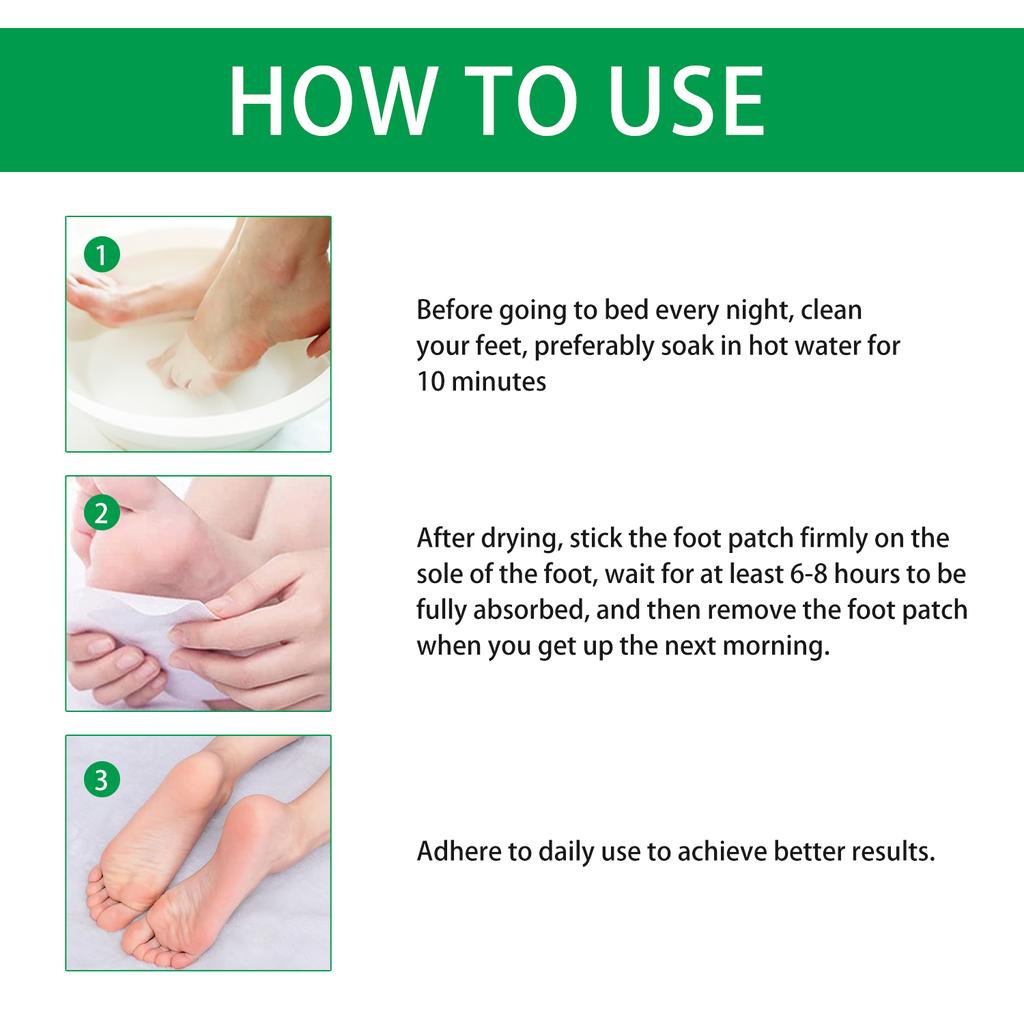 HOW TO USE

1

Before going to bed every night, clean your feet, preferably soak in hot water for 10 minutes

2

After drying, stick the foot patch firmly on the sole of the foot, wait for at least 6-8 hours to be fully absorbed, and then remove the foot patch when you get up the next morning.

3

Adhere to daily use to achieve better results.