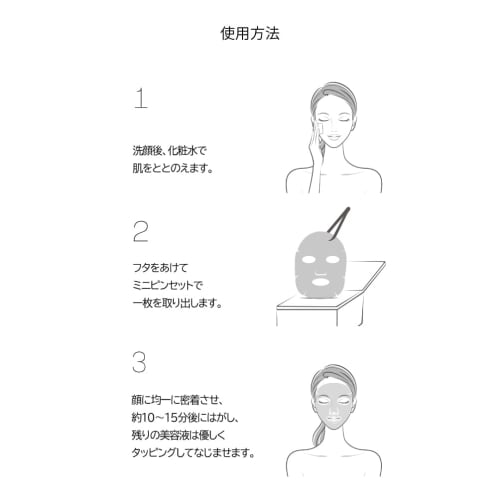 使用方法

1

洗顔後、化粧水で
肌をととのえます。

2

フタをあけて
ミニピンセットで
一枚を取り出します。

3

顔に均一に密着させ、
約10～15分後にはがし、
残りの美容液は優しく
タッピングしてなじませます。