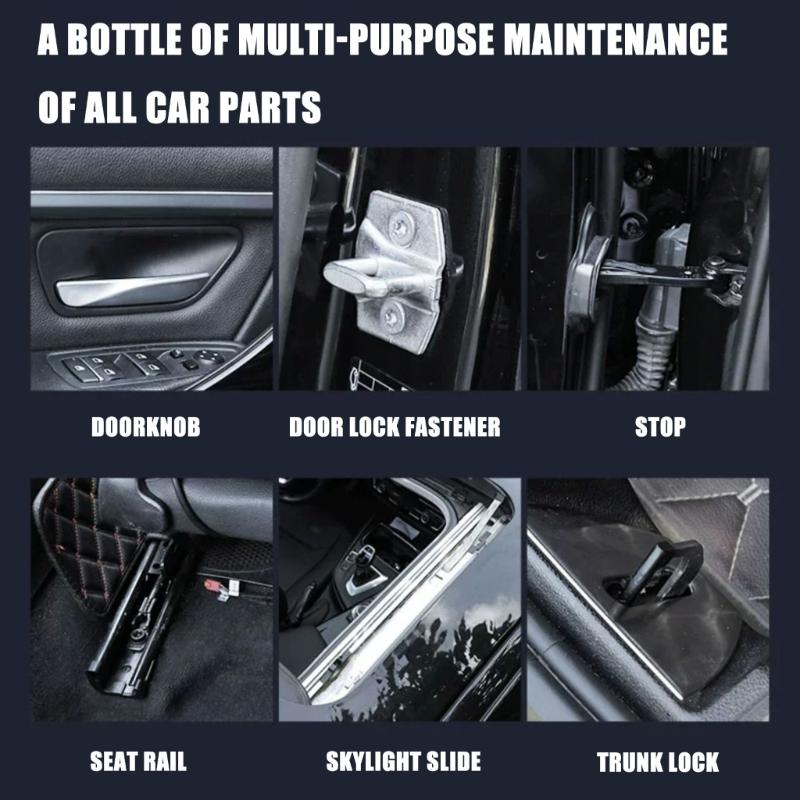 A BOTTLE OF MULTI-PURPOSE MAINTENANCE OF ALL CAR PARTS

DOORKNOB

DOOR LOCK FASTENER

STOP

SEAT RAIL

SKYLIGHT SLIDE

TRUNK LOCK