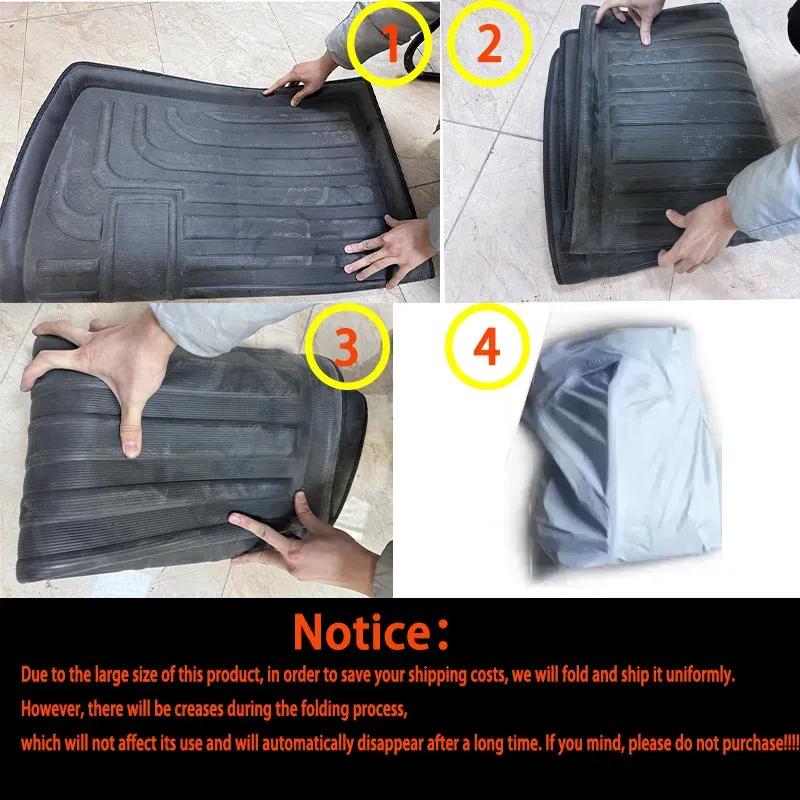 1

2

3

4

Notice:

Due to the large size of this product, in order to save your shipping costs, we will fold and ship it uniformly.
However, there will be creases during the folding process,
which will not affect its use and will automatically disappear after a long time. If you mind, please do not purchase!!!!