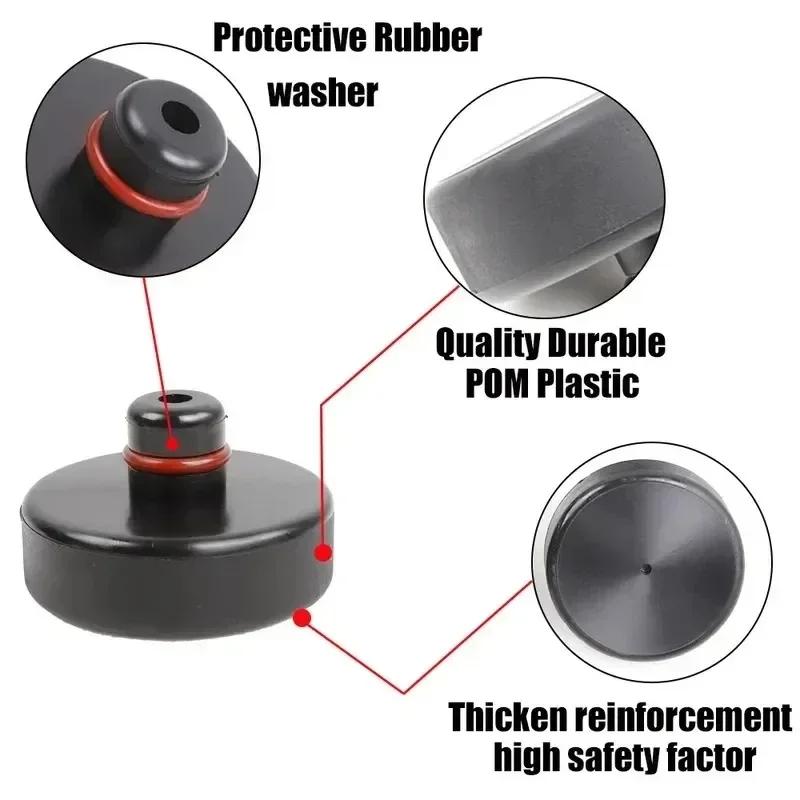 Protective Rubber washer

Quality Durable POM Plastic

Thicken reinforcement high safety factor