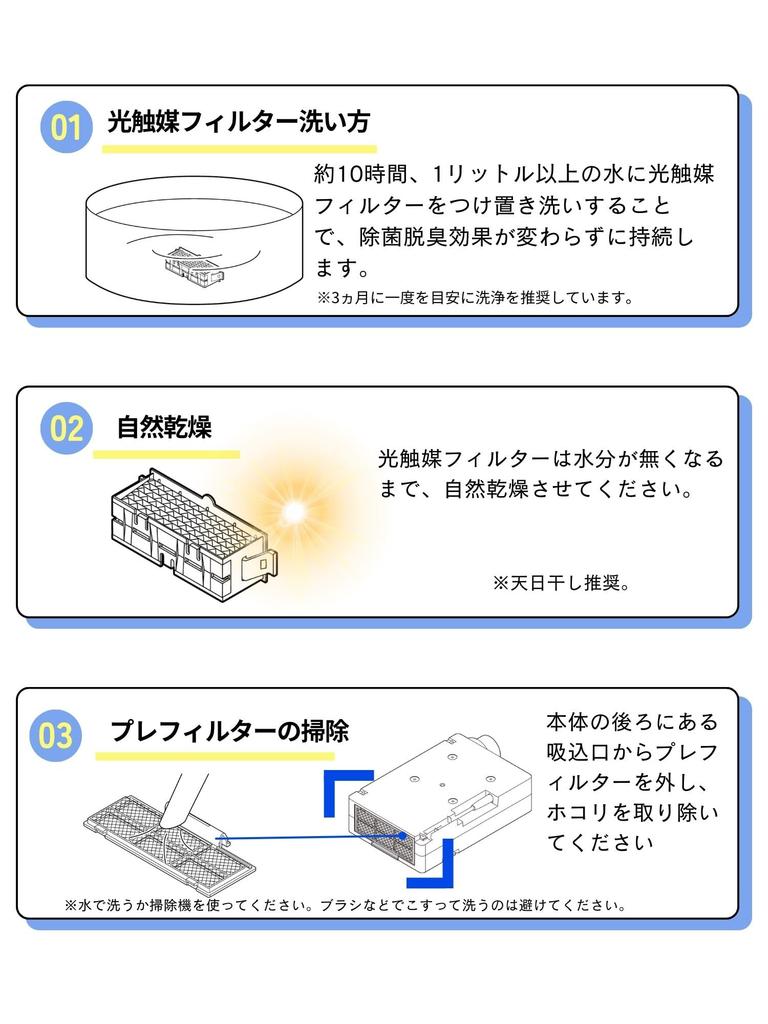 01 光触媒フィルター洗い方

約10時間、1リットル以上の水に光触媒フィルターをつけ置き洗いすることで、除菌脱臭効果が変わらずに持続します。

※3ヵ月に一度を目安に洗浄を推奨しています。

02 自然乾燥

光触媒フィルターは水分が無くなるまで、自然乾燥させてください。

※天日干し推奨。

03 プレフィルターの掃除

本体の後ろにある吸込口からプレフィルターを外し、ホコリを取り除いてください

※水で洗うか掃除機を使ってください。ブラシなどでこすって洗うのは避けてください。