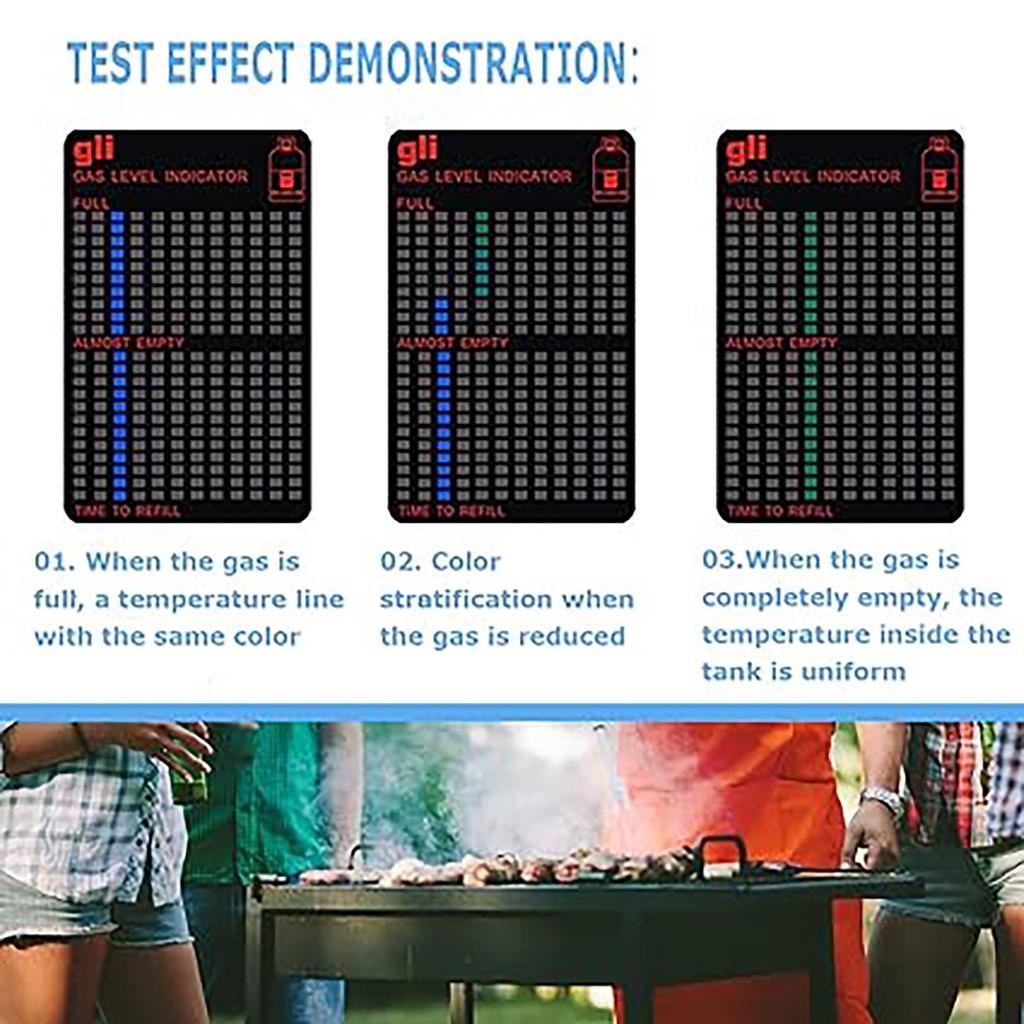 TEST EFFECT DEMONSTRATION:

gli
GAS LEVEL INDICATOR
FULL
ALMOST EMPTY
TIME TO REFILL

gli
GAS LEVEL INDICATOR
FULL
ALMOST EMPTY
TIME TO REFILL

gli
GAS LEVEL INDICATOR
FULL
ALMOST EMPTY
TIME TO REFILL

01. When the gas is full, a temperature line with the same color

02. Color stratification when the gas is reduced

03.When the gas is completely empty, the temperature inside the tank is uniform